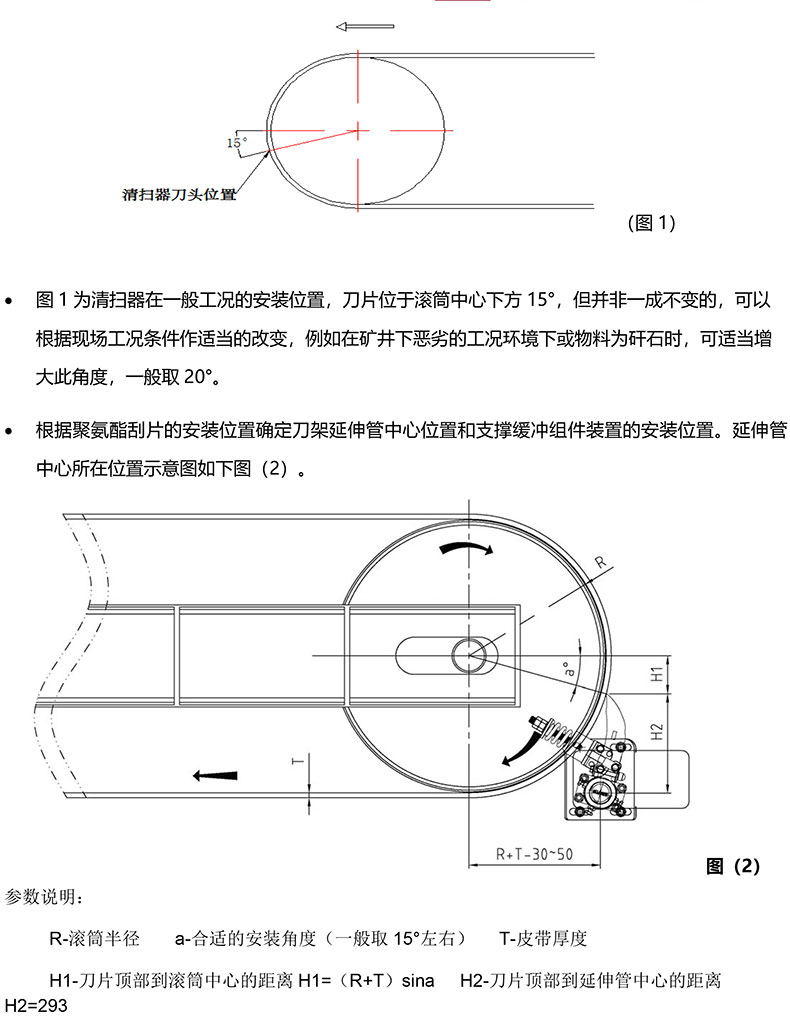 15°

清扫器刀头位置

(图 1)

• 图 1 为清扫器在一般工况的安装位置，刀片位于滚筒中心下方 15°，但并非一成不变的，可以根据现场工况条件作适当的改变，例如在矿井下恶劣的工况环境下或物料为矸石时，可适当增大此角度，一般取 20°。

• 根据聚氨酯刮片的安装位置确定刀架延伸管中心位置和支撑缓冲组件装置的安装位置。延伸管中心所在位置示意图如下图（2）。

R

a°

H1

H2

T

R+T-30~50

图（2）

参数说明：

R-滚筒半径　　a-合适的安装角度（一般取 15°左右）　　T-皮带厚度

H1-刀片顶部到滚筒中心的距离 H1=（R+T）sina　　H2-刀片顶部到延伸管中心的距离 H2=293