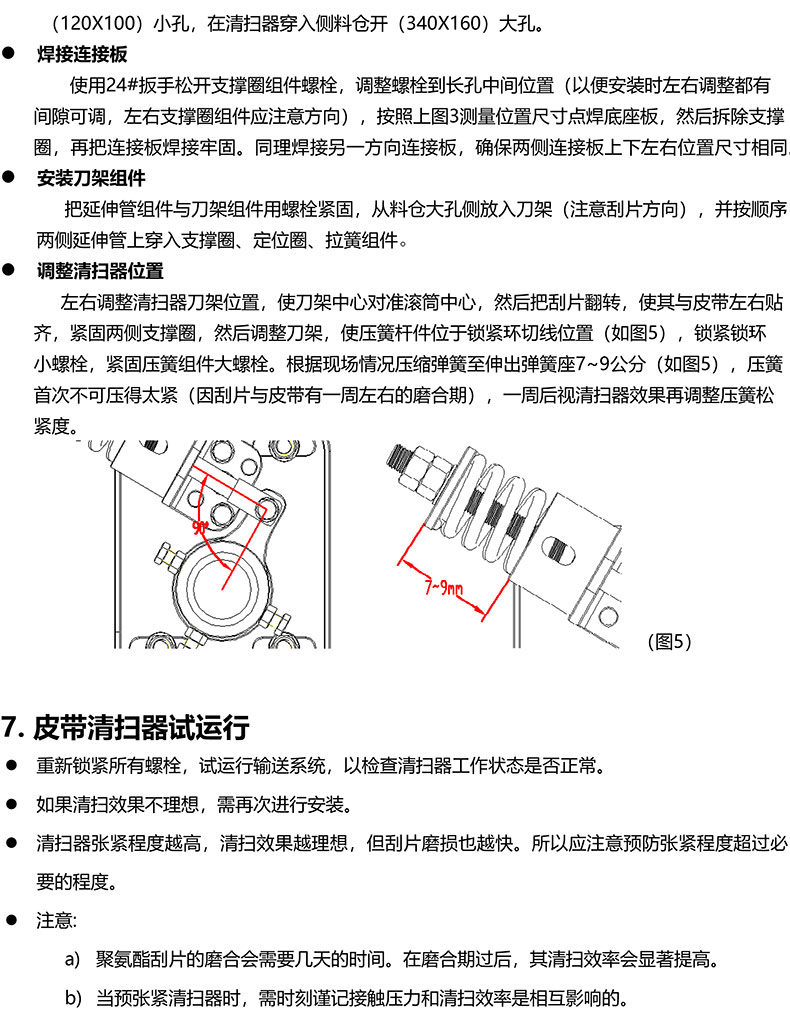 （120X100）小孔，在清扫器穿入侧料仓开（340X160）大孔。

● 焊接连接板

使用24#扳手松开支撑圈组件螺栓，调整螺栓到长孔中间位置（以便安装时左右调整都有间隙可调，左右支撑圈组件应注意方向），按照上图3测量位置尺寸点焊底座板，然后拆除支撑圈，再把连接板焊接牢固。同理焊接另一方向连接板，确保两侧连接板上下左右位置尺寸相同

● 安装刀架组件

把延伸管组件与刀架组件用螺栓紧固，从料仓大孔侧放入刀架（注意刮片方向），并按顺序两侧延伸管上穿入支撑圈、定位圈、拉簧组件。

● 调整清扫器位置

左右调整清扫器刀架位置，使刀架中心对准滚筒中心，然后把刮片翻转，使其与皮带左右贴齐，紧固两侧支撑圈，然后调整刀架，使压簧杆件位于锁紧环切线位置（如图5），锁紧锁环小螺栓，紧固压簧组件大螺栓。根据现场情况压缩弹簧至伸出弹簧座7~9公分（如图5），压簧首次不可压得太紧（因刮片与皮带有一周左右的磨合期），一周后视清扫器效果再调整压簧松紧度。

90°

7~9mm

(图5)

7. 皮带清扫器试运行

● 重新锁紧所有螺栓，试运行输送系统，以检查清扫器工作状态是否正常。

● 如果清扫效果不理想，需再次进行安装。

● 清扫器张紧程度越高，清扫效果越理想，但刮片磨损也越快。所以应注意预防张紧程度超过必要的程度。

● 注意:

a) 聚氨酯刮片的磨合会需要几天的时间。在磨合期过后，其清扫效率会显著提高。

b) 当预张紧清扫器时，需时刻谨记接触压力和清扫效率是相互影响的。