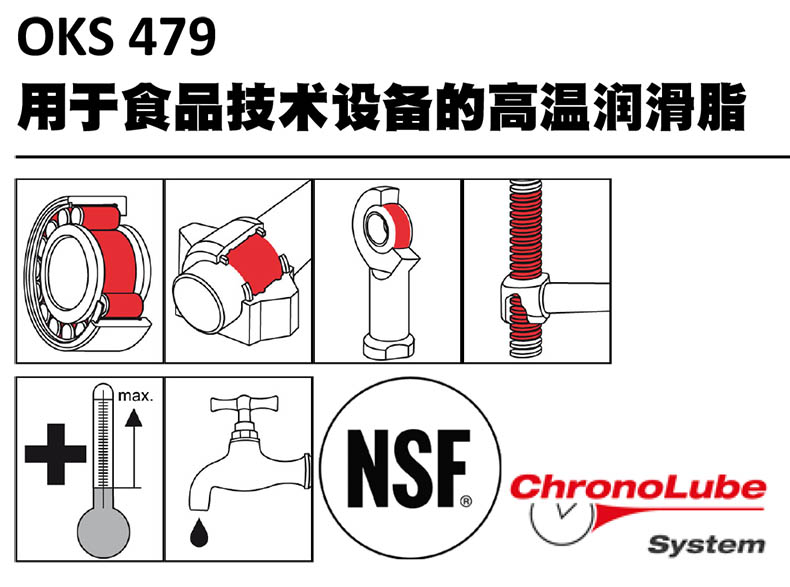 OKS 479
用于食品技术设备的高温润滑脂

max.

NSF®

ChronoLube
System