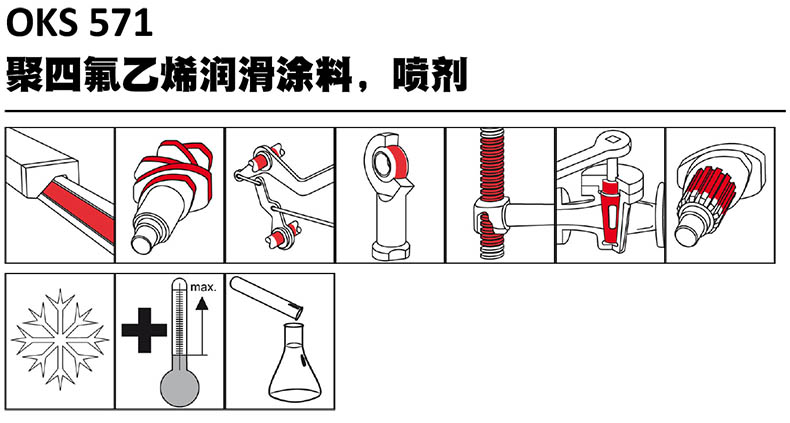 OKS 571
聚四氟乙烯润滑涂料，喷剂

max.