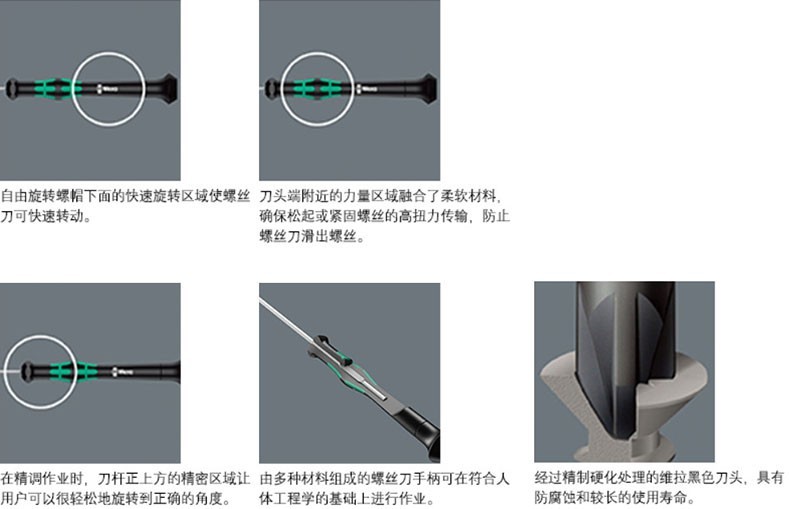 Wera

Wera

自由旋转螺帽下面的快速旋转区域使螺丝刀可快速转动。

刀头端附近的力量区域融合了柔软材料，确保松起或紧固螺丝的高扭力传输，防止螺丝刀滑出螺丝。

Wera

在精调作业时，刀杆正上方的精密区域让用户可以很轻松地旋转到正确的角度。

由多种材料组成的螺丝刀手柄可在符合人体工程学的基础上进行作业。

经过精制硬化处理的维拉黑色刀头，具有防腐蚀和较长的使用寿命。