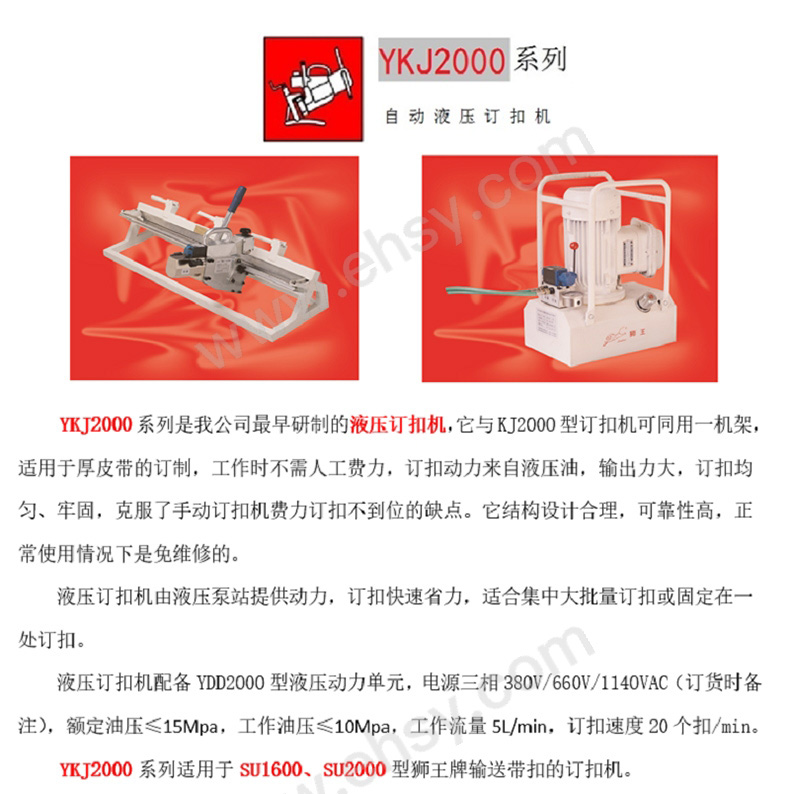 YKJ2000系列

自动液压订扣机

www.ehsy.com

狮王

YKJ2000系列是我公司最早研制的液压订扣机，它与KJ2000型订扣机可同用一机架，适用于厚皮带的订制，工作时不需人工费力，订扣动力来自液压油，输出力大，订扣均匀、牢固，克服了手动订扣机费力订扣不到位的缺点。它结构设计合理，可靠性高，正常使用情况下是免维修的。

液压订扣机由液压泵站提供动力，订扣快速省力，适合集中大批量订扣或固定在一处订扣。

液压订扣机配备YDD2000型液压动力单元，电源三相380V/660V/1140VAC（订货时备注），额定油压≤15Mpa，工作油压≤10Mpa，工作流量5L/min，订扣速度20个扣/min。

YKJ2000系列适用于SU1600、SU2000型狮王牌输送带扣的订扣机。

www.ehsy.com