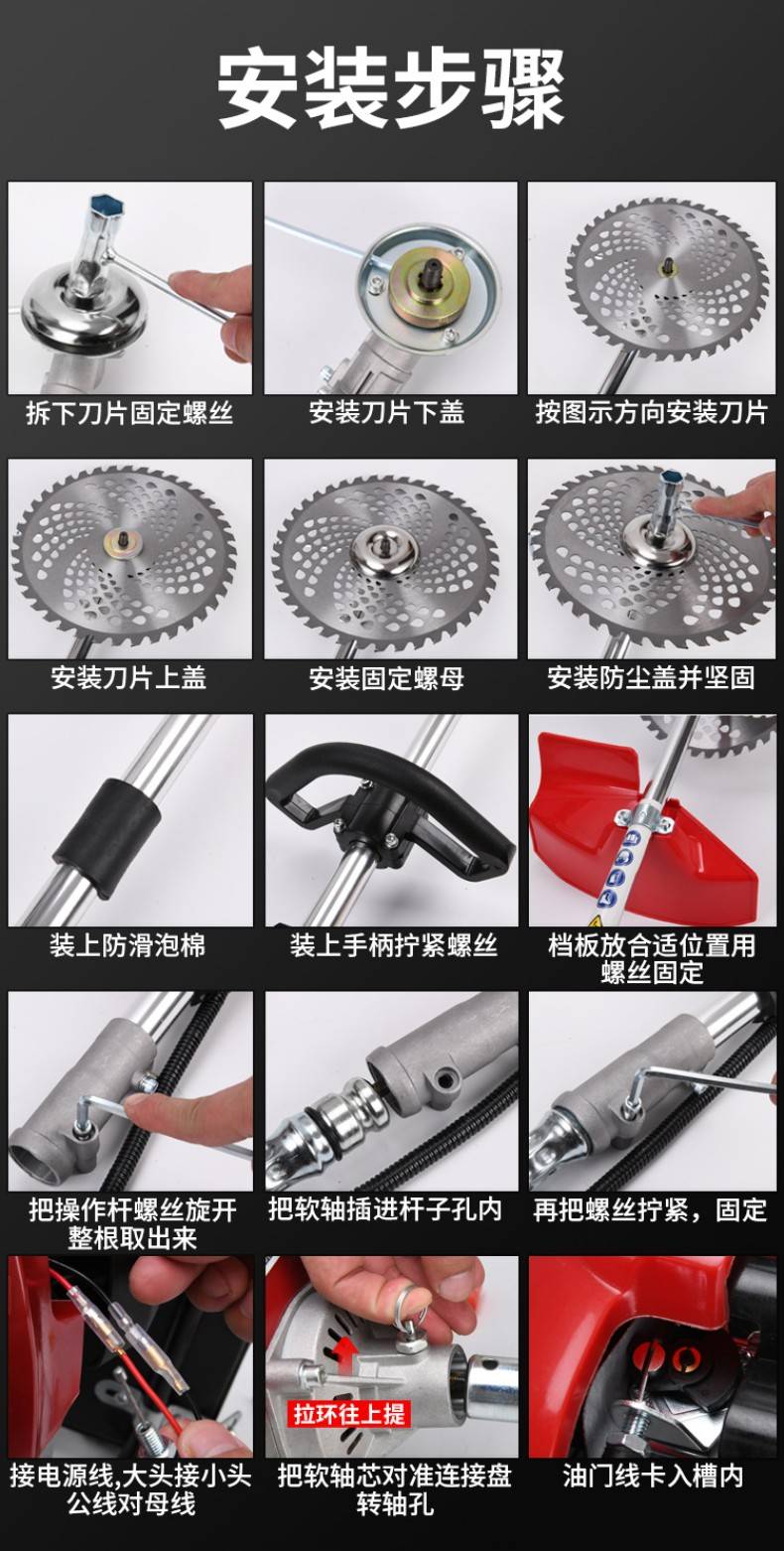 安装步骤

拆下刀片固定螺丝

安装刀片下盖

按图示方向安装刀片

安装刀片上盖

安装固定螺母

安装防尘盖并坚固

装上防滑泡棉

装上手柄拧紧螺丝

档板放合适位置用螺丝固定

把操作杆螺丝旋开整根取出来

把软轴插进杆子孔内

再把螺丝拧紧，固定

接电源线,大头接小头公线对母线

拉环往上提

把软轴芯对准连接盘转轴孔

油门线卡入槽内