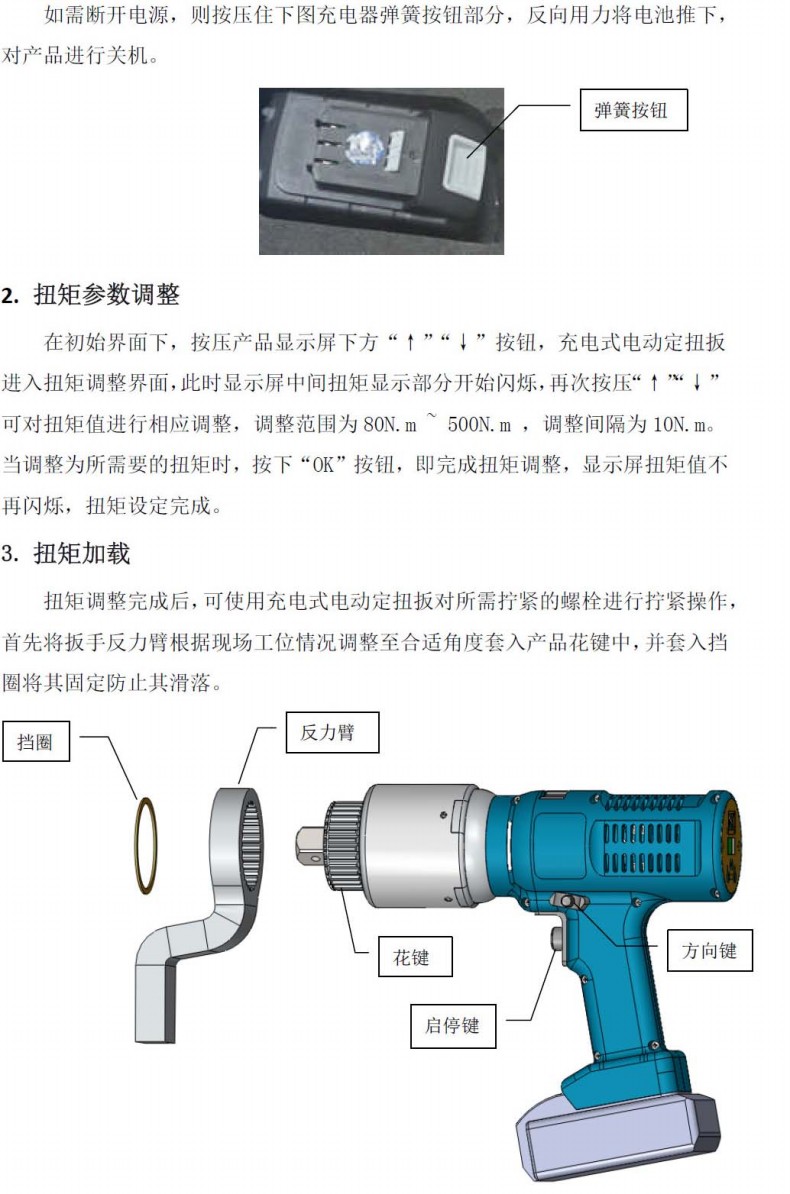 如需断开电源，则按压住下图充电器弹簧按钮部分，反向用力将电池推下，对产品进行关机。

弹簧按钮

2. 扭矩参数调整

在初始界面下，按压产品显示屏下方“↑”“↓”按钮，充电式电动定扭扳进入扭矩调整界面，此时显示屏中间扭矩显示部分开始闪烁，再次按压“↑”“↓”可对扭矩值进行相应调整，调整范围为 80N.m ~ 500N.m ，调整间隔为 10N.m。当调整为所需要的扭矩时，按下“OK”按钮，即完成扭矩调整，显示屏扭矩值不再闪烁，扭矩设定完成。

3. 扭矩加载

扭矩调整完成后，可使用充电式电动定扭扳对所需拧紧的螺栓进行拧紧操作，首先将扳手反力臂根据现场工位情况调整至合适角度套入产品花键中，并套入挡圈将其固定防止其滑落。

挡圈
反力臂
花键
方向键
启停键