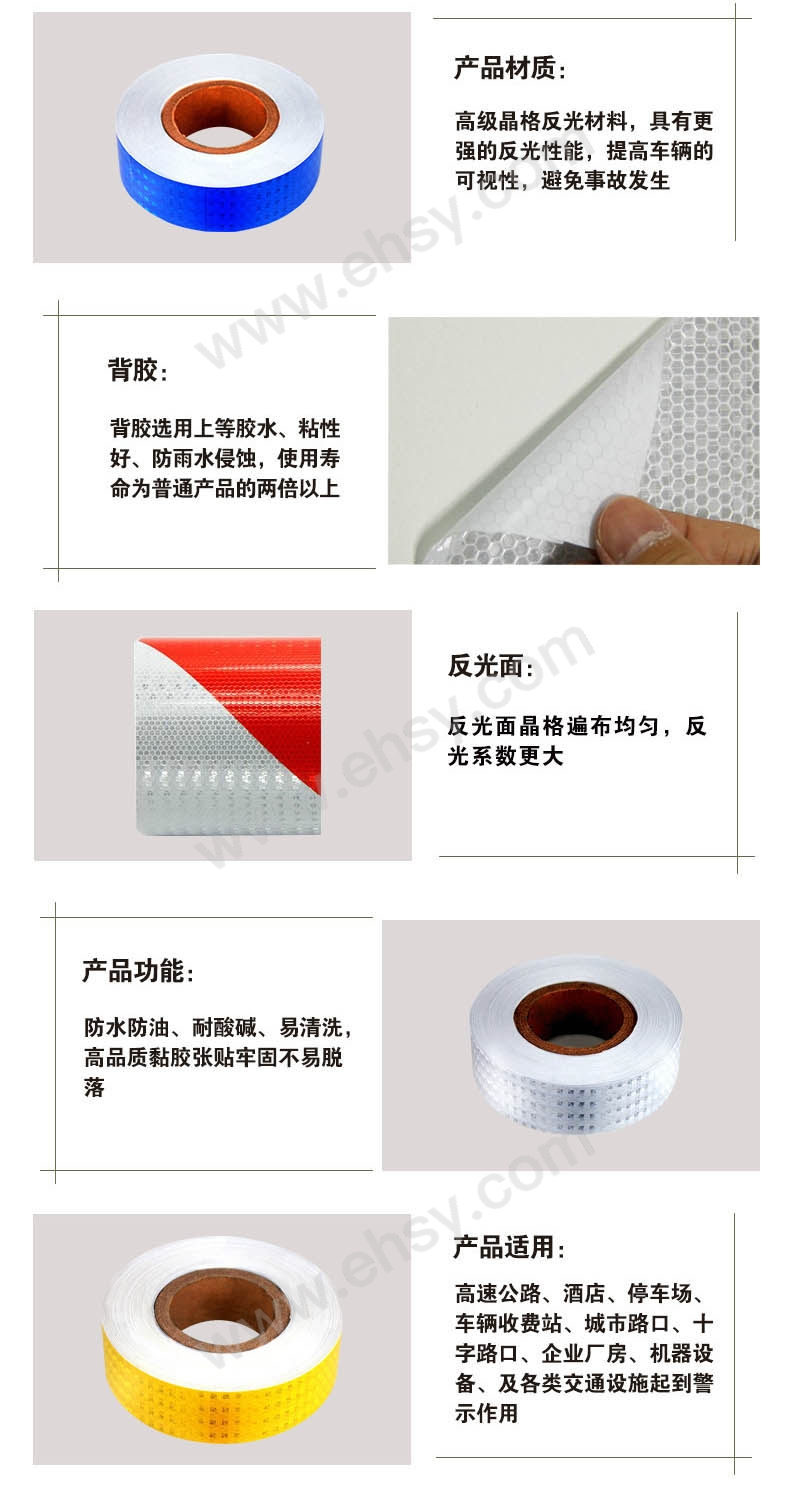 产品材质：

高级晶格反光材料，具有更强的反光性能，提高车辆的可视性，避免事故发生

www.ehsy.com

背胶：

背胶选用上等胶水、粘性好、防雨水侵蚀，使用寿命为普通产品的两倍以上

反光面：

反光面晶格遍布均匀，反光系数更大

www.ehsy.com

产品功能：

防水防油、耐酸碱、易清洗，高品质黏胶张贴牢固不易脱落

www.ehsy.com

产品适用：

高速公路、酒店、停车场、车辆收费站、城市路口、十字路口、企业厂房、机器设备、及各类交通设施起到警示作用