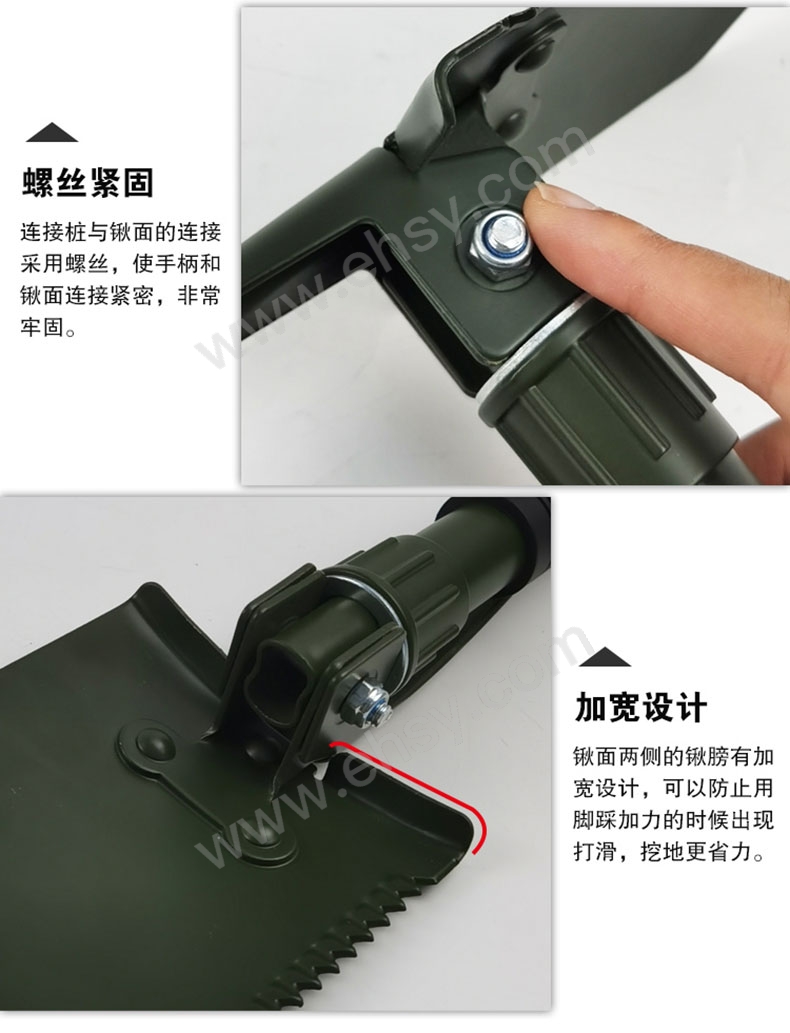 螺丝紧固

连接桩与锹面的连接采用螺丝，使手柄和锹面连接紧密，非常牢固。

www.ehsy.com

加宽设计

锹面两侧的锹膀有加宽设计，可以防止用脚踩加力的时候出现打滑，挖地更省力。

www.ehsy.com