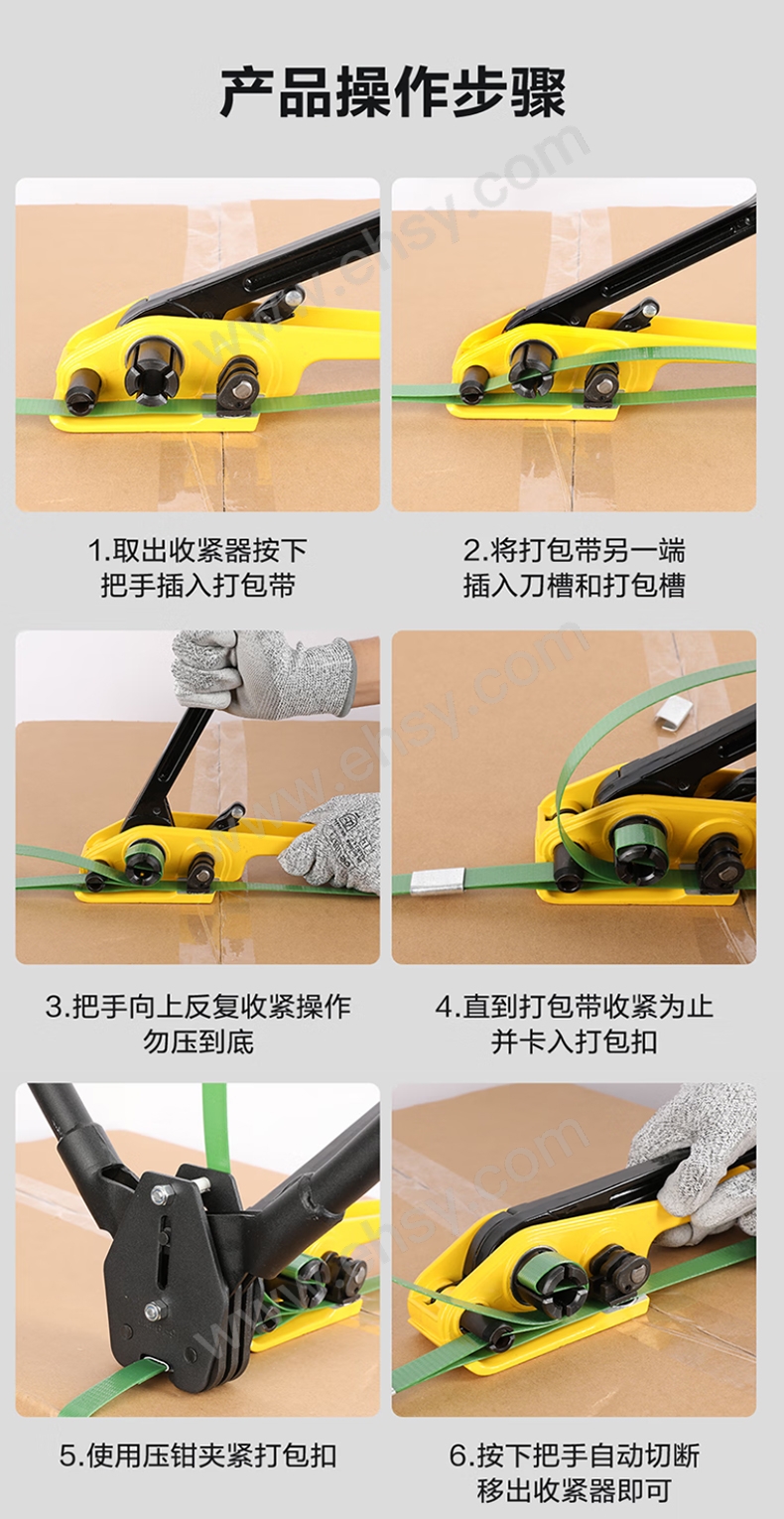 产品操作步骤

www.ehsy.com

1.取出收紧器按下把手插入打包带

2.将打包带另一端插入刀槽和打包槽

www.ehsy.com

3.把手向上反复收紧操作勿压到底

4.直到打包带收紧为止并卡入打包扣

www.ehsy.com

5.使用压钳夹紧打包扣

6.按下把手自动切断移出收紧器即可