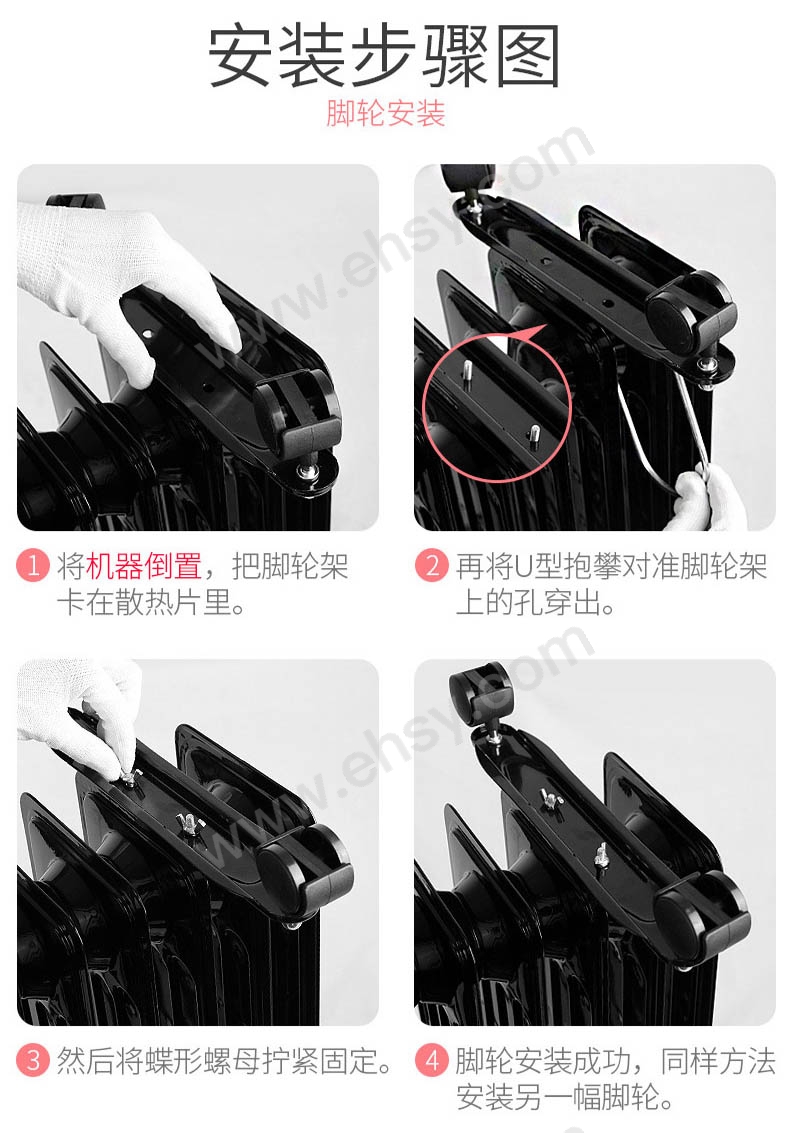 安装步骤图

脚轮安装

www.ehsy.com

1 将机器倒置，把脚轮架卡在散热片里。

2 再将U型抱攀对准脚轮架上的孔穿出。

www.ehsy.com

3 然后将蝶形螺母拧紧固定。

4 脚轮安装成功，同样方法安装另一幅脚轮。