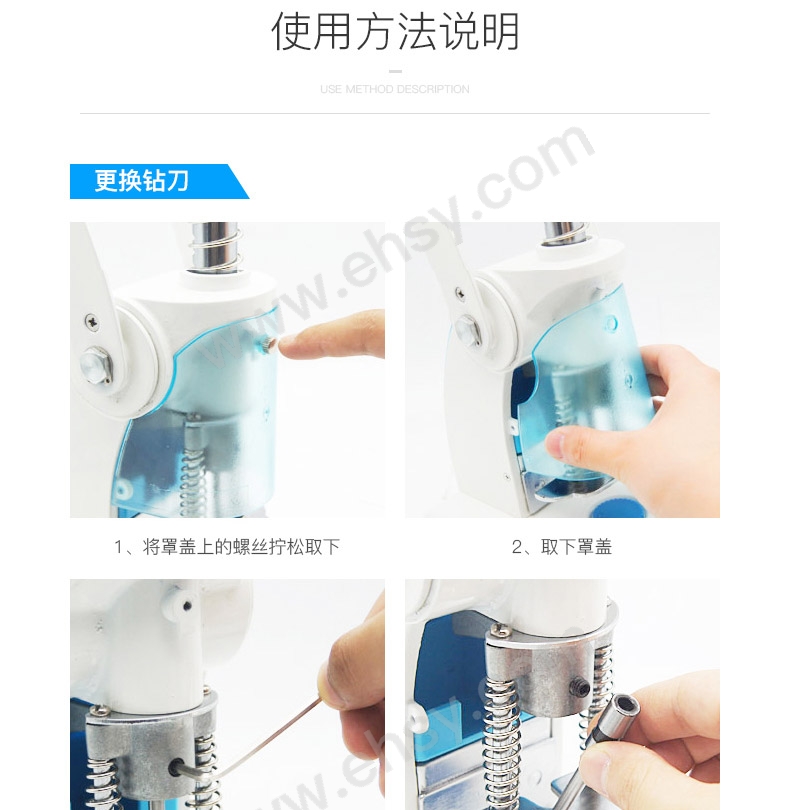 使用方法说明

USE METHOD DESCRIPTION

更换钻刀

www.ehsy.com

1、将罩盖上的螺丝拧松取下

2、取下罩盖

www.ehsy.com