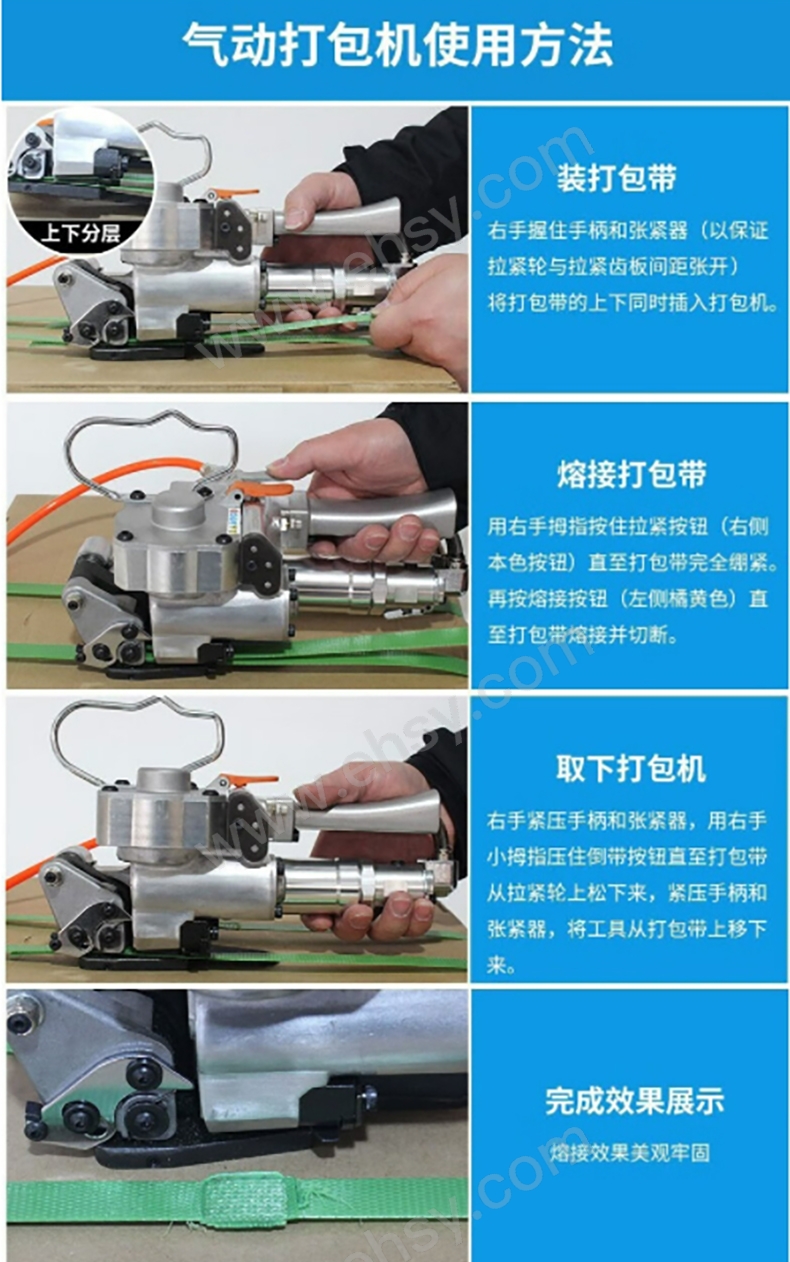 气动打包机使用方法

上下分层

装打包带

右手握住手柄和张紧器（以保证拉紧轮与拉紧齿板间距张开）将打包带的上下同时插入打包机。

熔接打包带

用右手拇指按住拉紧按钮（右侧本色按钮）直至打包带完全绷紧。再按熔接按钮（左侧橘黄色）直至打包带熔接并切断。

取下打包机

右手紧压手柄和张紧器，用右手小拇指压住倒带按钮直至打包带从拉紧轮上松下来，紧压手柄和张紧器，将工具从打包带上移下来。

完成效果展示

熔接效果美观牢固

www.ehsy.com