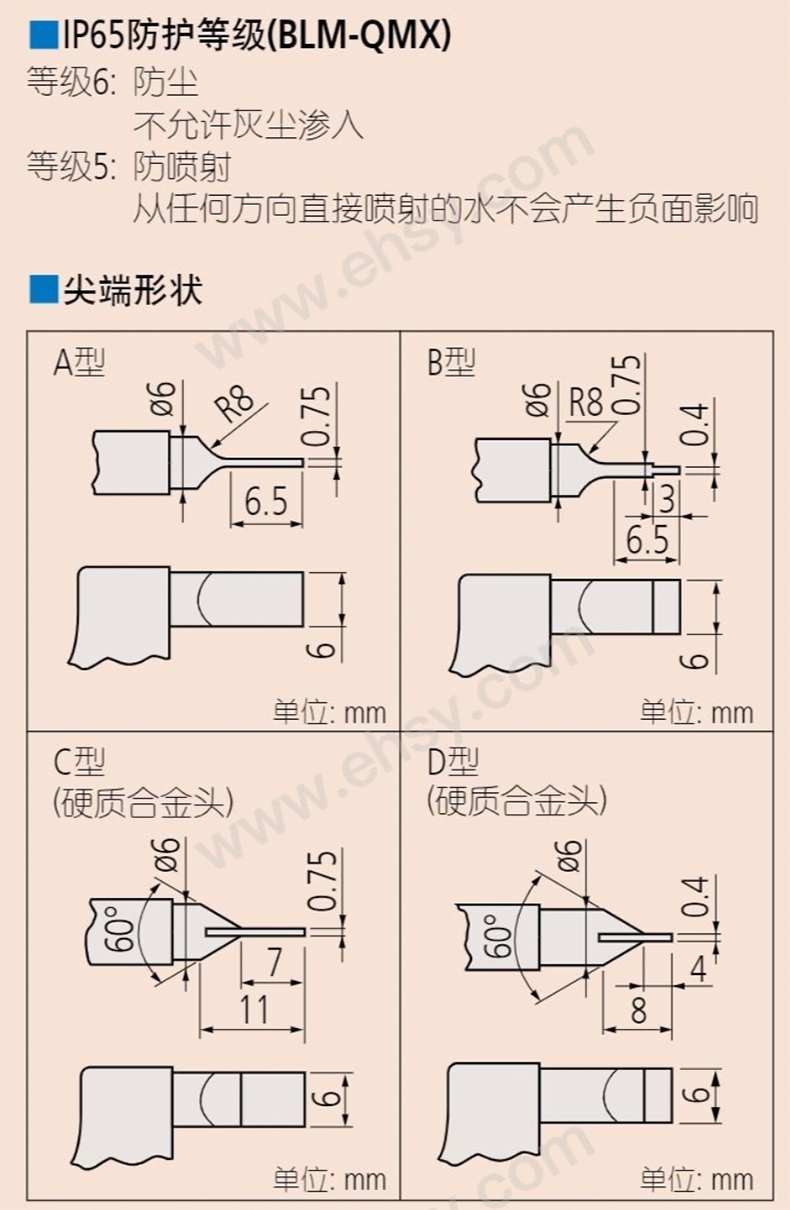 ■IP65防护等级(BLM-QMX)
等级6: 防尘
不允许灰尘渗入
等级5: 防喷射
从任何方向直接喷射的水不会产生负面影响

■尖端形状

A型
ø6
R8
0.75
6.5
6
单位: mm

B型
ø6
R8
0.75
0.4
3
6.5
6
单位: mm

C型
(硬质合金头)
ø6
60°
0.75
7
11
6
单位: mm

D型
(硬质合金头)
ø6
60°
0.4
4
8
6
单位: mm

www.ehsy.com