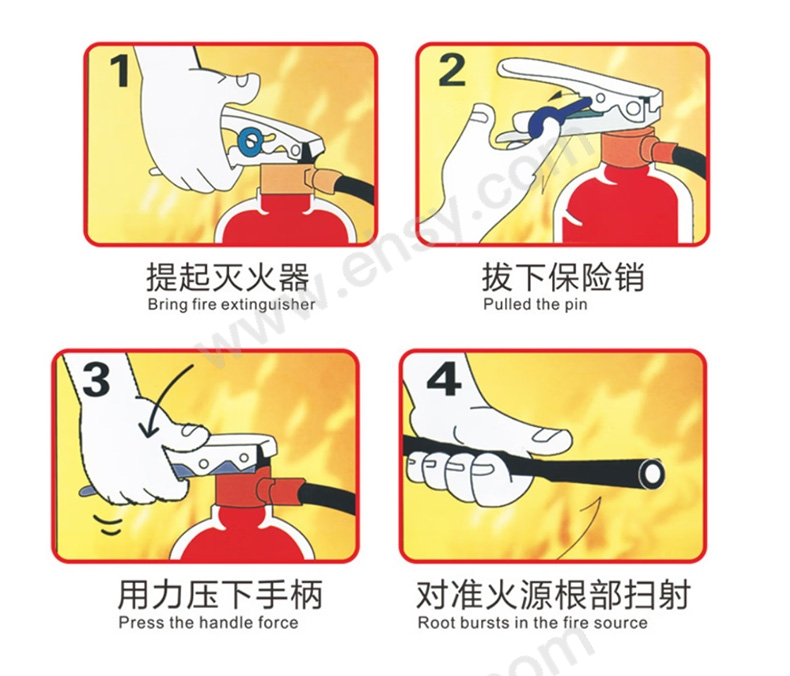 1

提起灭火器
Bring fire extinguisher

2

拔下保险销
Pulled the pin

3

用力压下手柄
Press the handle force

4

对准火源根部扫射
Root bursts in the fire source

www.ensy.com