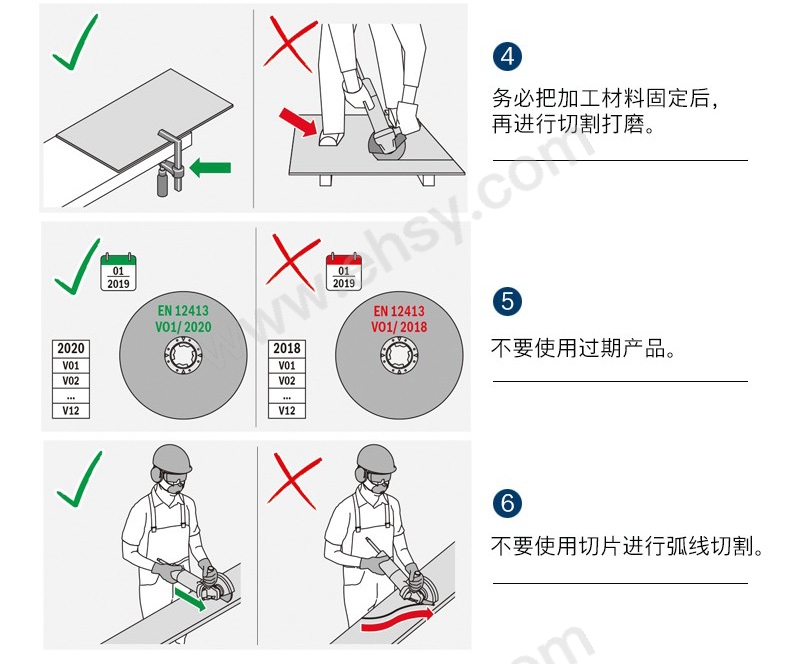 4

务必把加工材料固定后，再进行切割打磨。

01
2019

EN 12413
V01/ 2020

2020
V01
V02
...
V12

01
2019

EN 12413
V01/ 2018

2018
V01
V02
...
V12

5

不要使用过期产品。

6

不要使用切片进行弧线切割。

www.ehsy.com