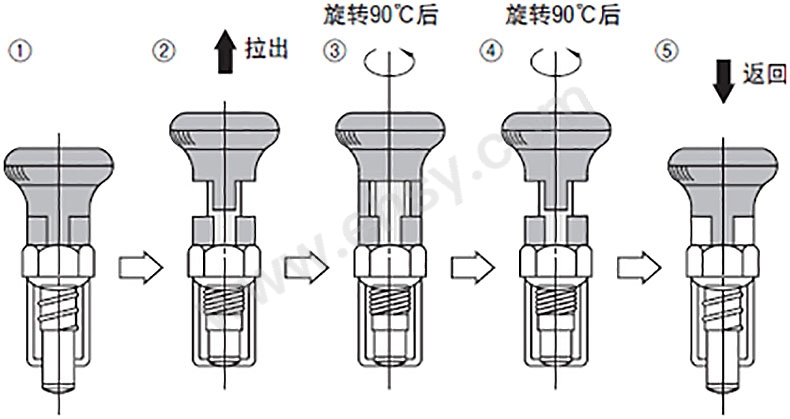 ①

② 拉出

旋转90℃后
③

旋转90℃后
④

⑤ 返回

www.ehsy.com