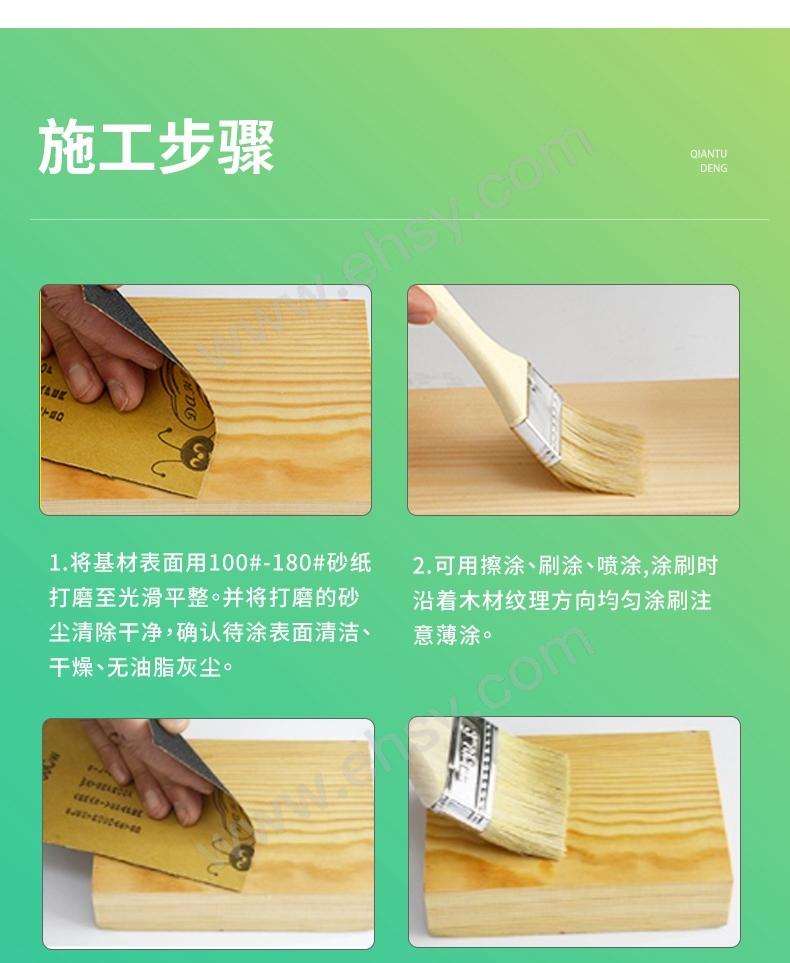 施工步骤

QIANTU
DENG

www.ehsy.com

1.将基材表面用100#-180#砂纸打磨至光滑平整。并将打磨的砂尘清除干净，确认待涂表面清洁、干燥、无油脂灰尘。

2.可用擦涂、刷涂、喷涂，涂刷时沿着木材纹理方向均匀涂刷注意薄涂。

www.ehsy.com