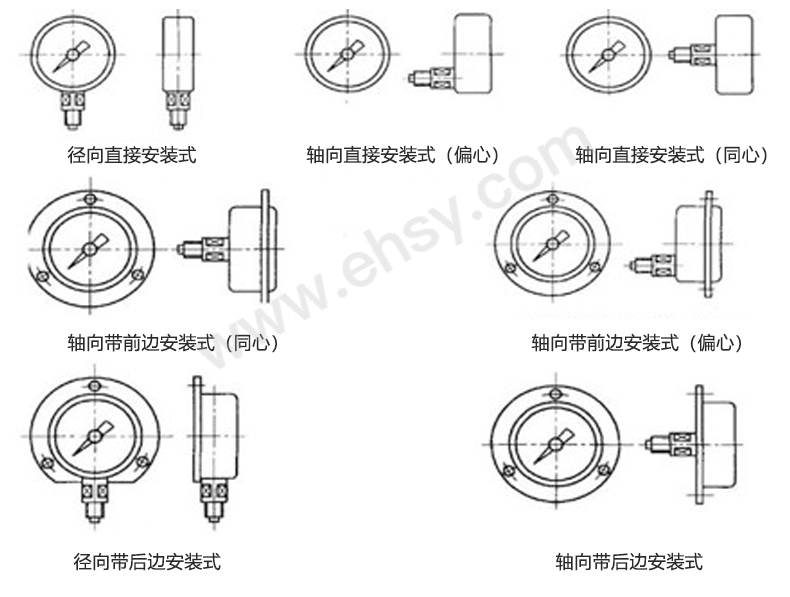 径向直接安装式

轴向直接安装式（偏心）

轴向直接安装式（同心）

www.ehsy.com

轴向带前边安装式（同心）

轴向带前边安装式（偏心）

径向带后边安装式

轴向带后边安装式