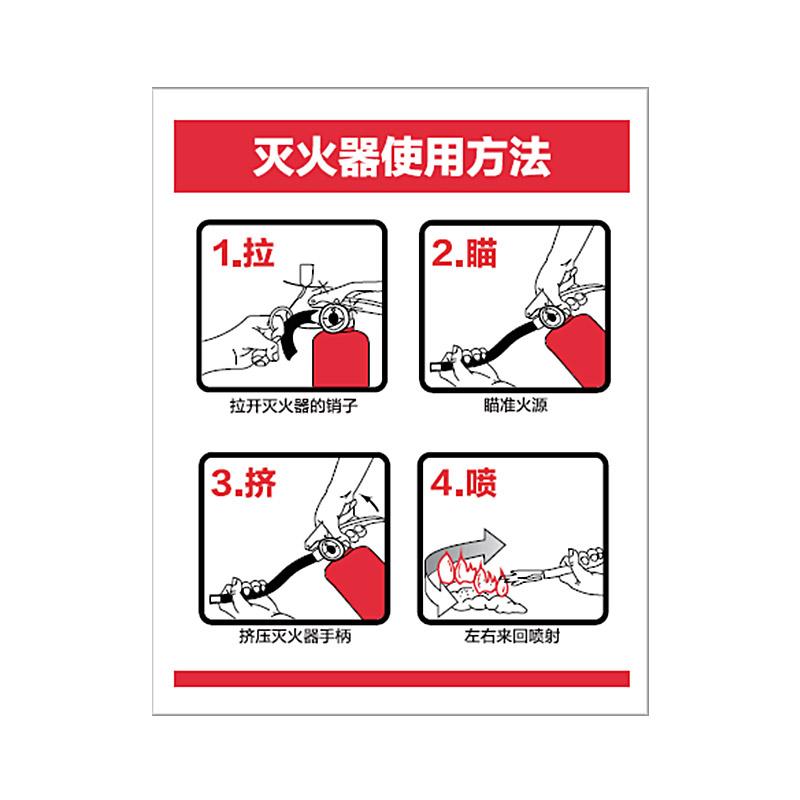 灭火器使用方法

1.拉

拉开灭火器的销子

2.瞄

瞄准火源

3.挤

挤压灭火器手柄

4.喷

左右来回喷射