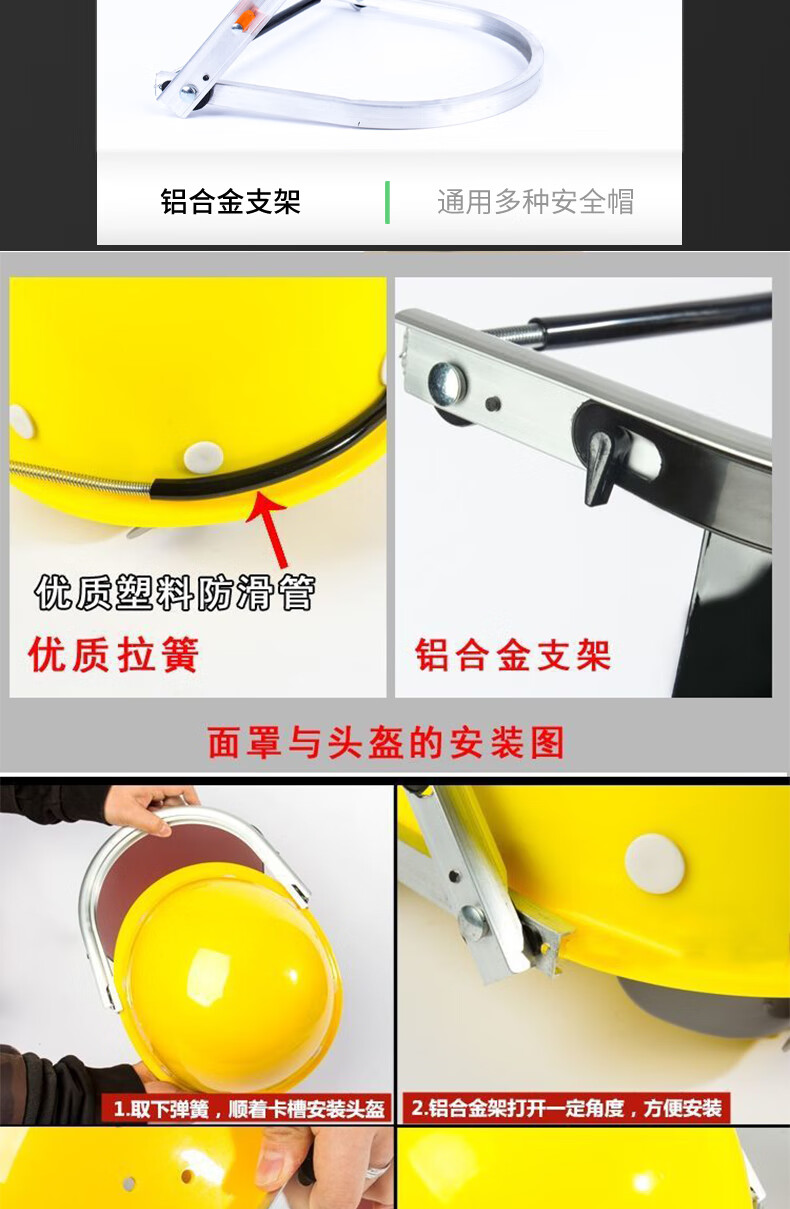 铝合金支架

通用多种安全帽

优质塑料防滑管

优质拉簧

铝合金支架

面罩与头盔的安装图

1.取下弹簧，顺着卡槽安装头盔

2.铝合金架打开一定角度，方便安装