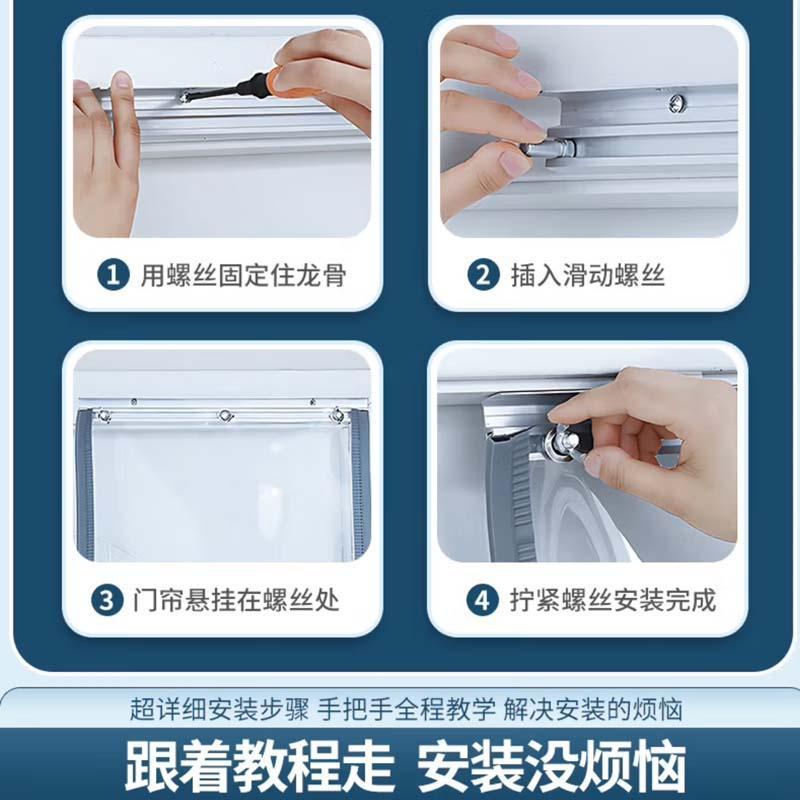 1 用螺丝固定住龙骨

2 插入滑动螺丝

3 门帘悬挂在螺丝处

4 拧紧螺丝安装完成

超详细安装步骤 手把手全程教学 解决安装的烦恼

跟着教程走 安装没烦恼