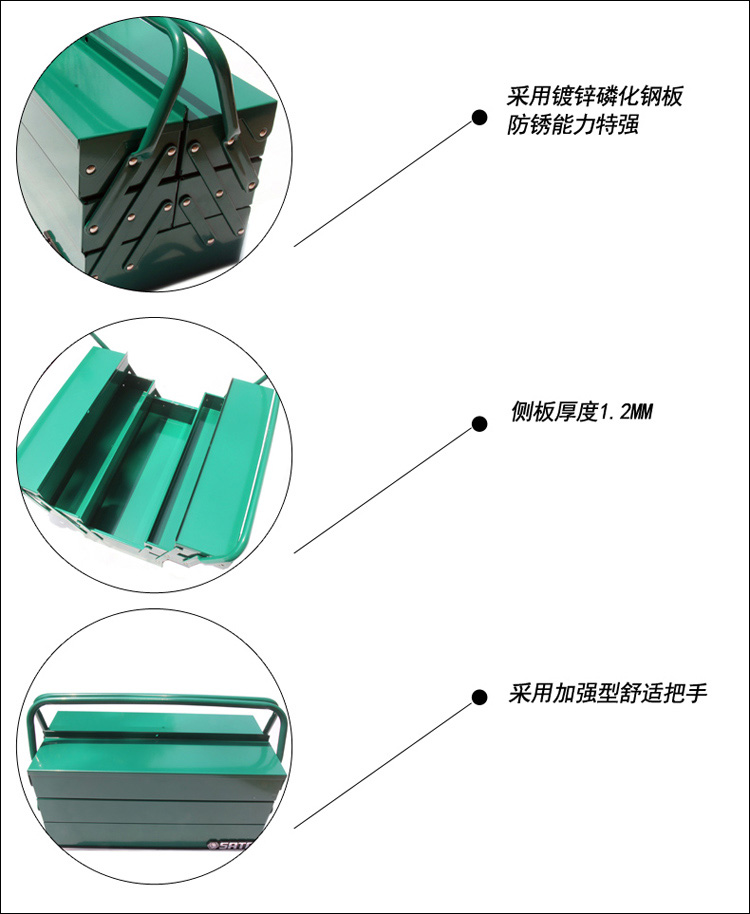 采用镀锌磷化钢板
防锈能力特强

侧板厚度1.2MM

采用加强型舒适把手

SATA