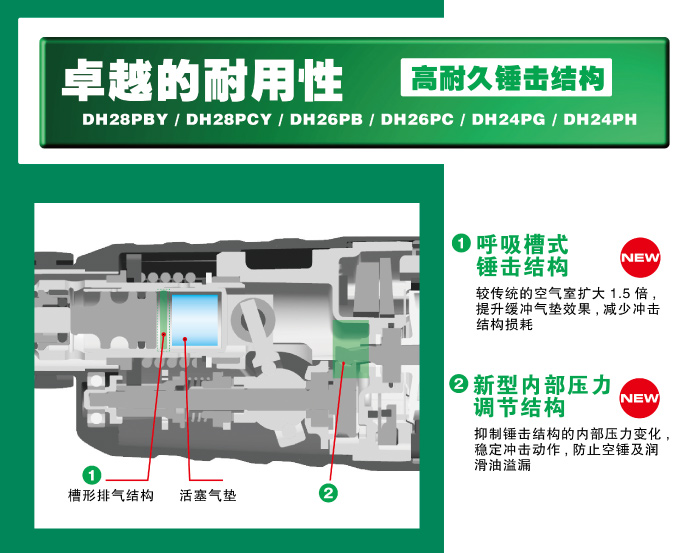 卓越的耐用性

高耐久锤击结构

DH28PBY / DH28PCY / DH26PB / DH26PC / DH24PG / DH24PH

1 槽形排气结构

活塞气垫

2

1 呼吸槽式锤击结构

NEW

较传统的空气室扩大 1.5 倍，提升缓冲气垫效果，减少冲击结构损耗

2 新型内部压力调节结构

NEW

抑制锤击结构的内部压力变化，稳定冲击动作，防止空锤及润滑油溢漏