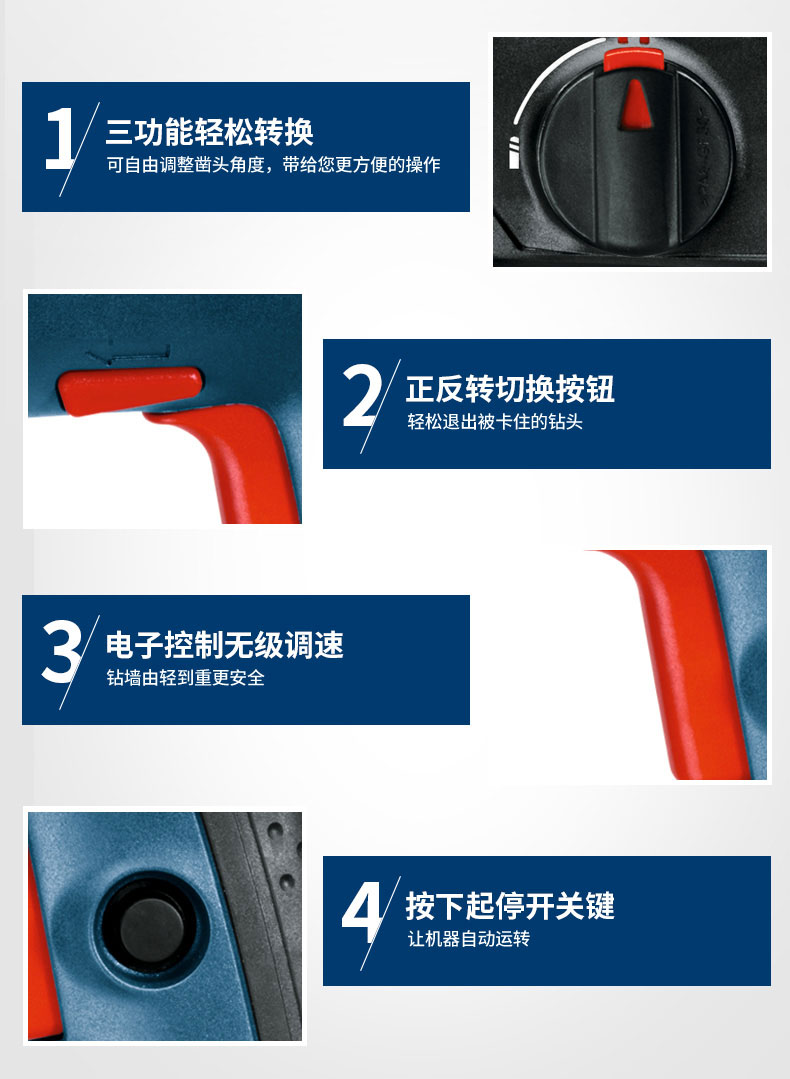 1
三功能轻松转换
可自由调整凿头角度，带给您更方便的操作

2
正反转切换按钮
轻松退出被卡住的钻头

3
电子控制无级调速
钻墙由轻到重更安全

4
按下起停开关键
让机器自动运转