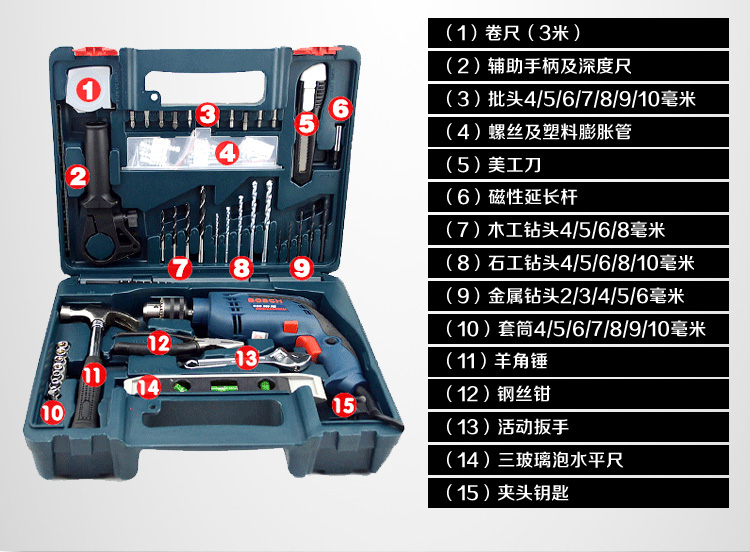 1
2
3
4
5
6
7
8
9
10
11
12
13
14
15
BOSCH

（1）卷尺（3米）
（2）辅助手柄及深度尺
（3）批头4/5/6/7/8/9/10毫米
（4）螺丝及塑料膨胀管
（5）美工刀
（6）磁性延长杆
（7）木工钻头4/5/6/8毫米
（8）石工钻头4/5/6/8/10毫米
（9）金属钻头2/3/4/5/6毫米
（10）套筒4/5/6/7/8/9/10毫米
（11）羊角锤
（12）钢丝钳
（13）活动扳手
（14）三玻璃泡水平尺
（15）夹头钥匙