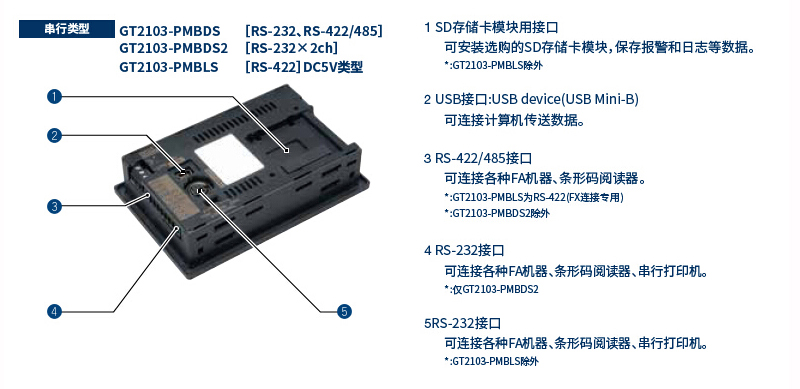 串行类型

GT2103-PMBDS [RS-232、RS-422/485]
GT2103-PMBDS2 [RS-232×2ch]
GT2103-PMBLS [RS-422] DC5V类型

1
2
3
4
5

1 SD存储卡模块用接口
可安装选购的SD存储卡模块，保存报警和日志等数据。
*:GT2103-PMBLS除外

2 USB接口:USB device(USB Mini-B)
可连接计算机传送数据。

3 RS-422/485接口
可连接各种FA机器、条形码阅读器。
*:GT2103-PMBLS为RS-422(FX连接专用)
*:GT2103-PMBDS2除外

4 RS-232接口
可连接各种FA机器、条形码阅读器、串行打印机。
*:仅GT2103-PMBDS2

5RS-232接口
可连接各种FA机器、条形码阅读器、串行打印机。
*:GT2103-PMBLS除外