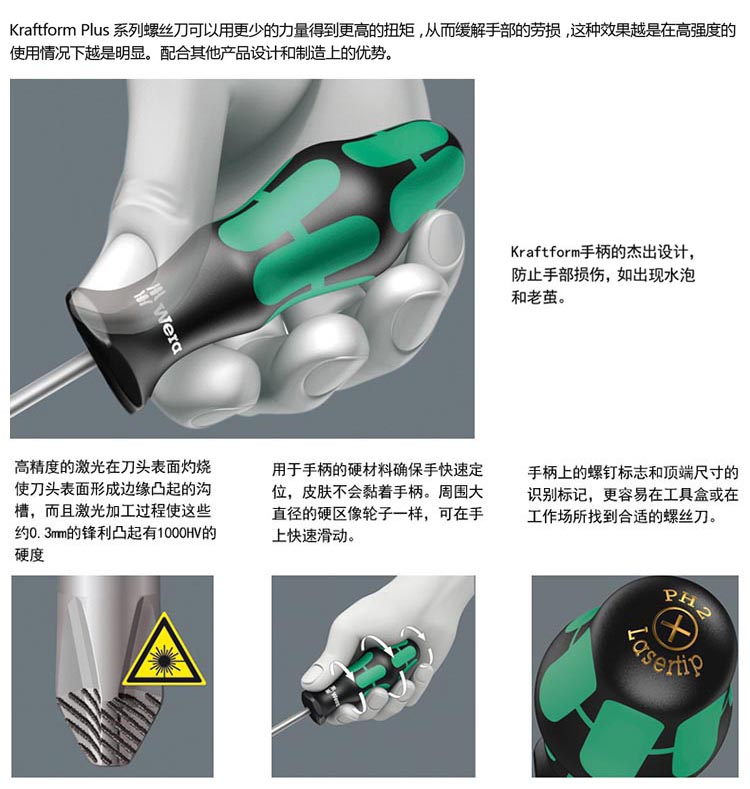 Kraftform Plus 系列螺丝刀可以用更少的力量得到更高的扭矩，从而缓解手部的劳损，这种效果越是在高强度的使用情况下越是明显。配合其他产品设计和制造上的优势。

Wera

Kraftform手柄的杰出设计，防止手部损伤，如出现水泡和老茧。

高精度的激光在刀头表面灼烧使刀头表面形成边缘凸起的沟槽，而且激光加工过程使这些约0.3mm的锋利凸起有1000HV的硬度

用于手柄的硬材料确保手快速定位，皮肤不会黏着手柄。周围大直径的硬区像轮子一样，可在手上快速滑动。

手柄上的螺钉标志和顶端尺寸的识别标记，更容易在工具盒或在工作场所找到合适的螺丝刀。

PH 2
Lasertip