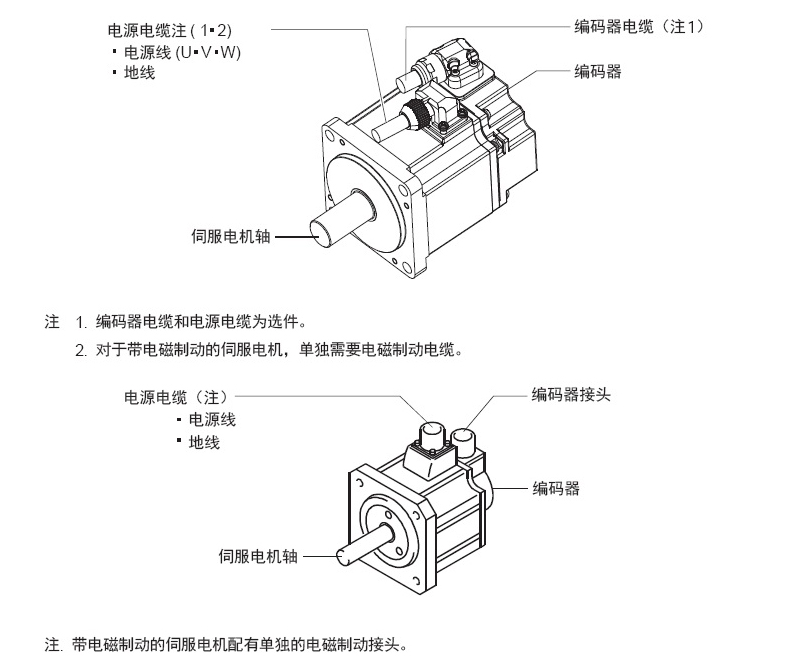 电源电缆注 ( 1▪2)
▪ 电源线 (U▪V▪W)
▪ 地线

编码器电缆（注1）

编码器

伺服电机轴

注 1. 编码器电缆和电源电缆为选件。
2. 对于带电磁制动的伺服电机，单独需要电磁制动电缆。

电源电缆（注）
▪ 电源线
▪ 地线

编码器接头

编码器

伺服电机轴

注. 带电磁制动的伺服电机配有单独的电磁制动接头。