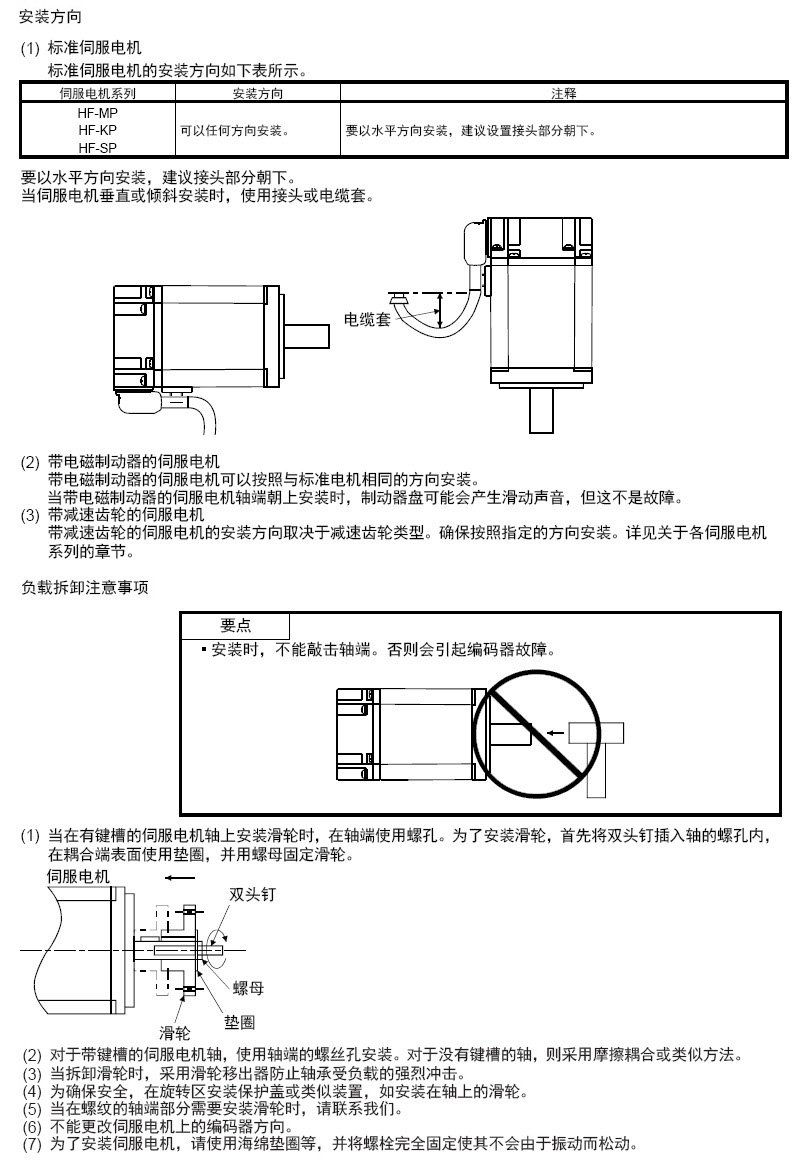 安装方向

(1) 标准伺服电机
标准伺服电机的安装方向如下表所示。

| 伺服电机系列 | 安装方向 | 注释 |
|---|---|---|
| HF-MP<br>HF-KP<br>HF-SP | 可以任何方向安装。 | 要以水平方向安装，建议设置接头部分朝下。 |

要以水平方向安装，建议接头部分朝下。
当伺服电机垂直或倾斜安装时，使用接头或电缆套。

电缆套

(2) 带电磁制动器的伺服电机
带电磁制动器的伺服电机可以按照与标准电机相同的方向安装。
当带电磁制动器的伺服电机轴端朝上安装时，制动器盘可能会产生滑动声音，但这不是故障。
(3) 带减速齿轮的伺服电机
带减速齿轮的伺服电机的安装方向取决于减速齿轮类型。确保按照指定的方向安装。详见关于各伺服电机系列的章节。

负载拆卸注意事项

要点
▪ 安装时，不能敲击轴端。否则会引起编码器故障。

(1) 当在有键槽的伺服电机轴上安装滑轮时，在轴端使用螺孔。为了安装滑轮，首先将双头钉插入轴的螺孔内，在耦合端表面使用垫圈，并用螺母固定滑轮。

伺服电机
双头钉
螺母
垫圈
滑轮

(2) 对于带键槽的伺服电机轴，使用轴端的螺丝孔安装。对于没有键槽的轴，则采用摩擦耦合或类似方法。
(3) 当拆卸滑轮时，采用滑轮移出器防止轴承受负载的强烈冲击。
(4) 为确保安全，在旋转区安装保护盖或类似装置，如安装在轴上的滑轮。
(5) 当在螺纹的轴端部分需要安装滑轮时，请联系我们。
(6) 不能更改伺服电机上的编码器方向。
(7) 为了安装伺服电机，请使用海绵垫圈等，并将螺栓完全固定使其不会由于振动而松动。