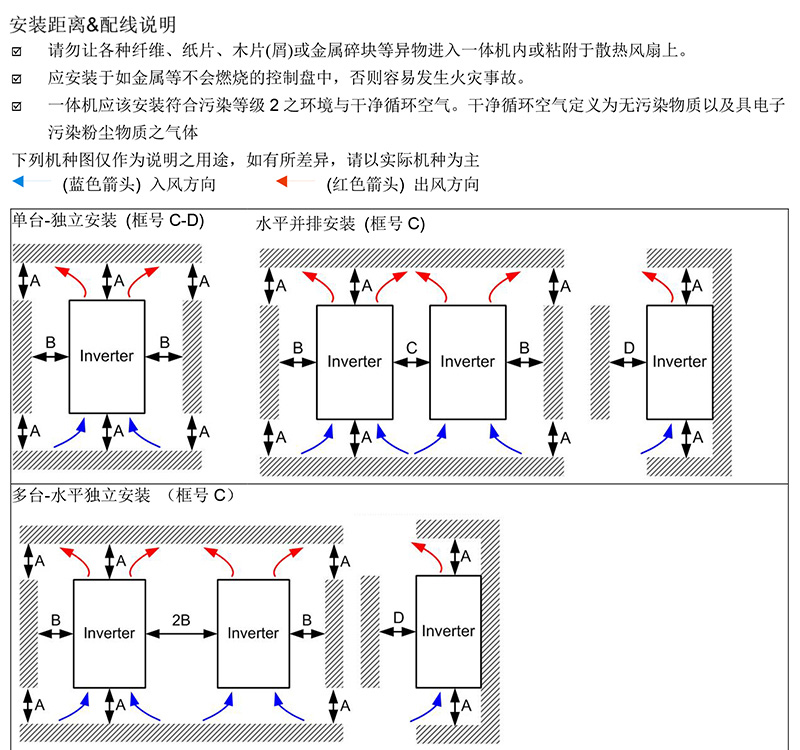 安装距离&配线说明

☑ 请勿让各种纤维、纸片、木片(屑)或金属碎块等异物进入一体机内或粘附于散热风扇上。

☑ 应安装于如金属等不会燃烧的控制盘中，否则容易发生火灾事故。

☑ 一体机应该安装符合污染等级 2 之环境与干净循环空气。干净循环空气定义为无污染物质以及具电子污染粉尘物质之气体

下列机种图仅作为说明之用途，如有所差异，请以实际机种为主

(蓝色箭头) 入风方向 (红色箭头) 出风方向

单台-独立安装 (框号 C-D)

A A A
B Inverter B
A A A

水平并排安装 (框号 C)

A A A
B Inverter C Inverter B
A A A

A
D Inverter
A

多台-水平独立安装 (框号 C)

A A A
B Inverter 2B Inverter B
A A A

A
D Inverter
A