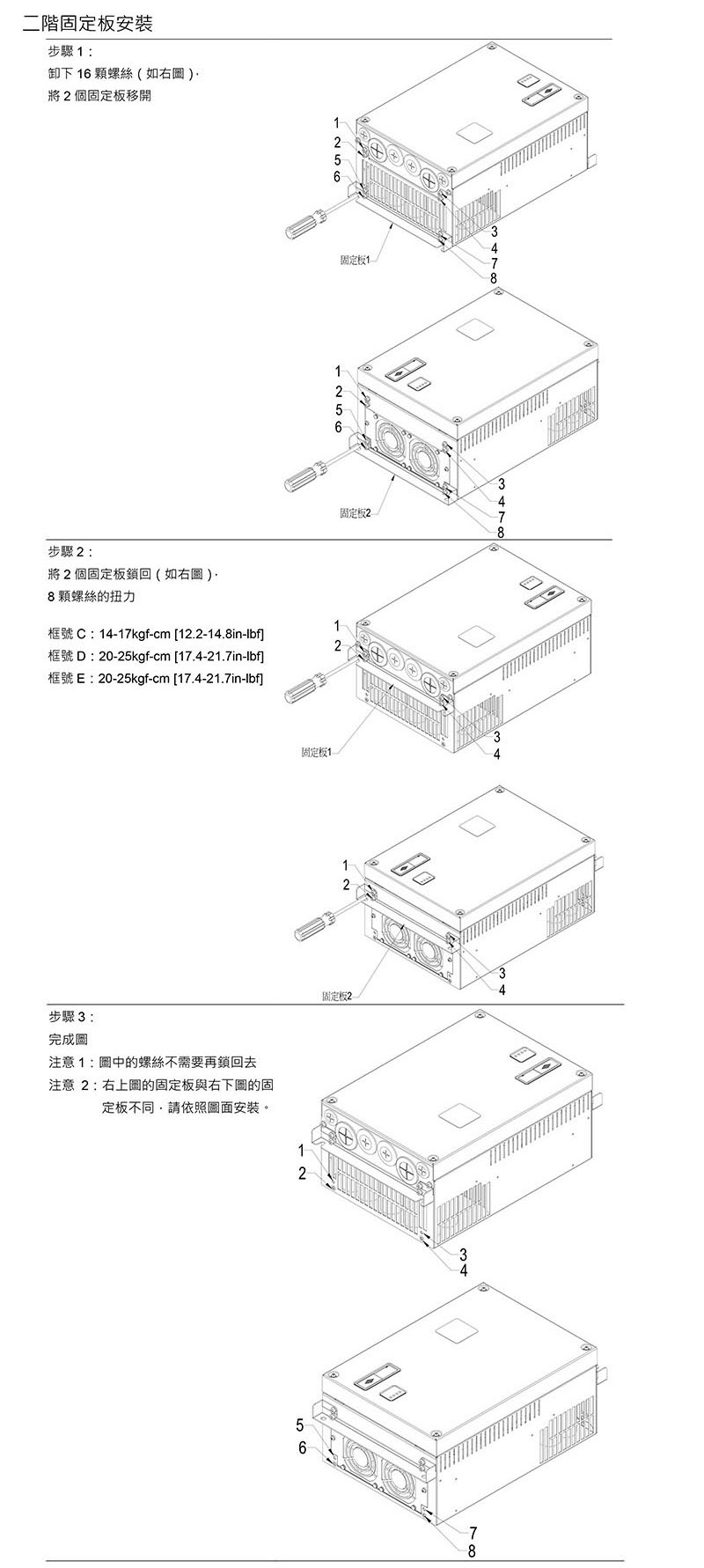 二階固定板安裝

步驟 1：
卸下 16 顆螺絲（如右圖），
將 2 個固定板移開

1
2
5
6
3
4
7
8
固定板1

1
2
5
6
3
4
7
8
固定板2

步驟 2：
將 2 個固定板鎖回（如右圖），
8 顆螺絲的扭力

框號 C：14-17kgf-cm [12.2-14.8in-lbf]
框號 D：20-25kgf-cm [17.4-21.7in-lbf]
框號 E：20-25kgf-cm [17.4-21.7in-lbf]

1
2
3
4
固定板1

1
2
3
4
固定板2

步驟 3：
完成圖
注意 1：圖中的螺絲不需要再鎖回去
注意 2：右上圖的固定板與右下圖的固定板不同，請依照圖面安裝。

1
2
3
4

5
6
7
8