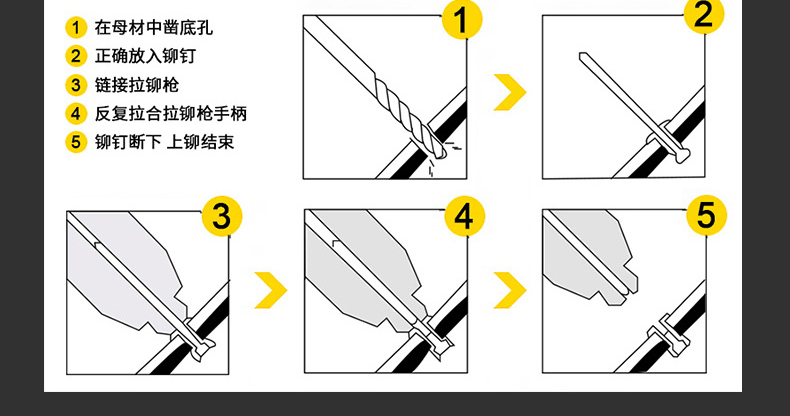 1 在母材中凿底孔
2 正确放入铆钉
3 链接拉铆枪
4 反复拉合拉铆枪手柄
5 铆钉断下 上铆结束

1

2

3

4

5