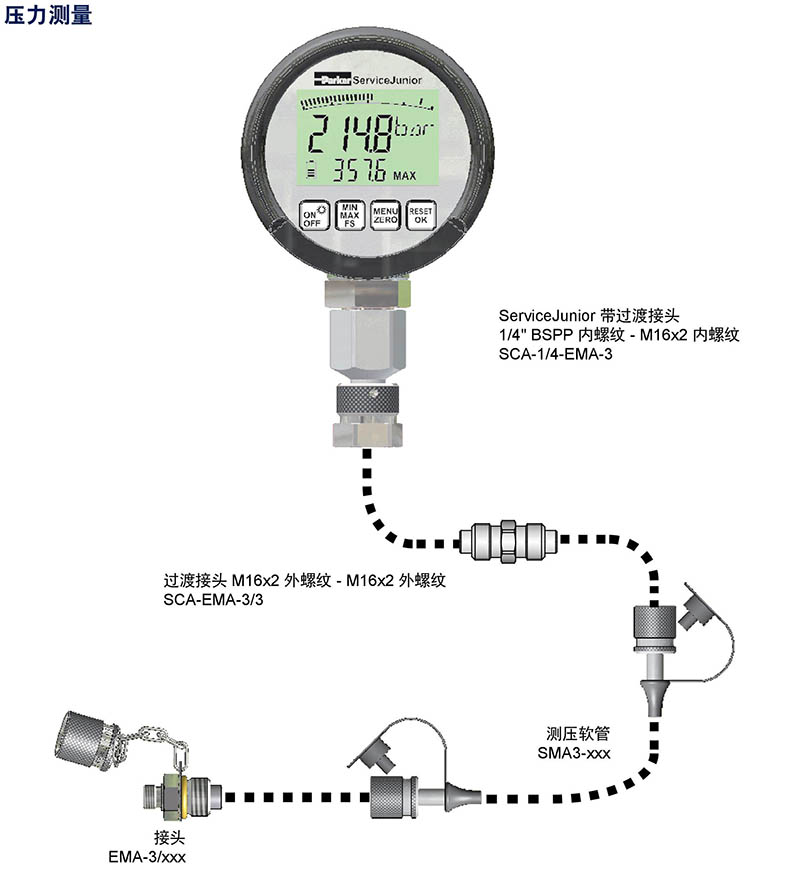 压力测量

Parker ServiceJunior

214.8 bar

357.6 MAX

ON OFF

MIN MAX FS

MENU ZERO

RESET OK

ServiceJunior 带过渡接头
1/4" BSPP 内螺纹 - M16x2 内螺纹
SCA-1/4-EMA-3

过渡接头 M16x2 外螺纹 - M16x2 外螺纹
SCA-EMA-3/3

测压软管
SMA3-xxx

接头
EMA-3/xxx