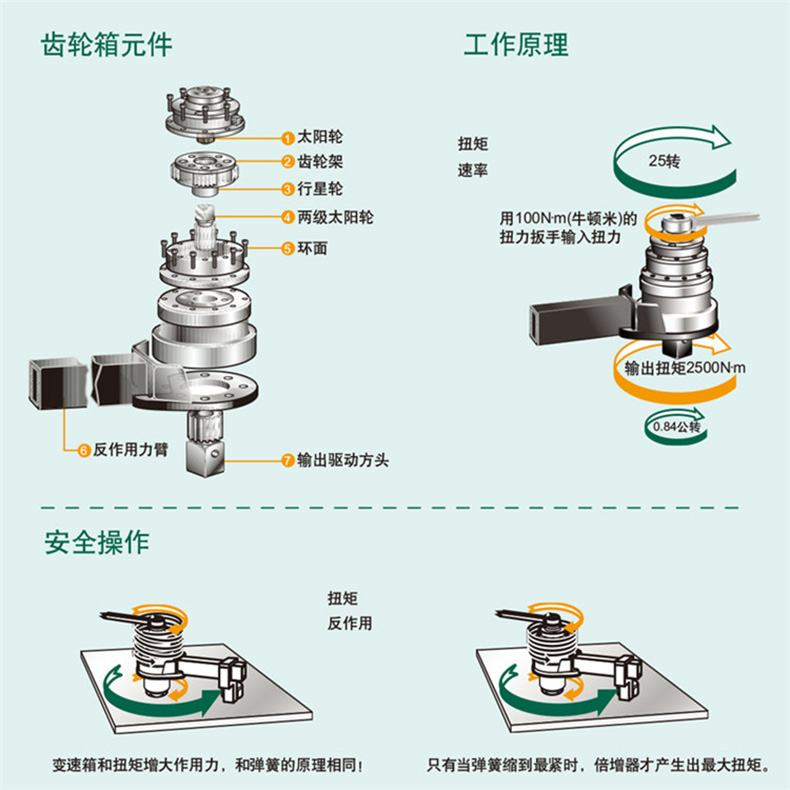 齿轮箱元件

1 太阳轮
2 齿轮架
3 行星轮
4 两级太阳轮
5 环面
6 反作用力臂
7 输出驱动方头

工作原理

扭矩
速率

25转

用100N·m(牛顿米)的扭力扳手输入扭力

输出扭矩2500N·m

0.84公转

安全操作

扭矩
反作用

变速箱和扭矩增大作用力，和弹簧的原理相同!

只有当弹簧缩到最紧时，倍增器才产生出最大扭矩。