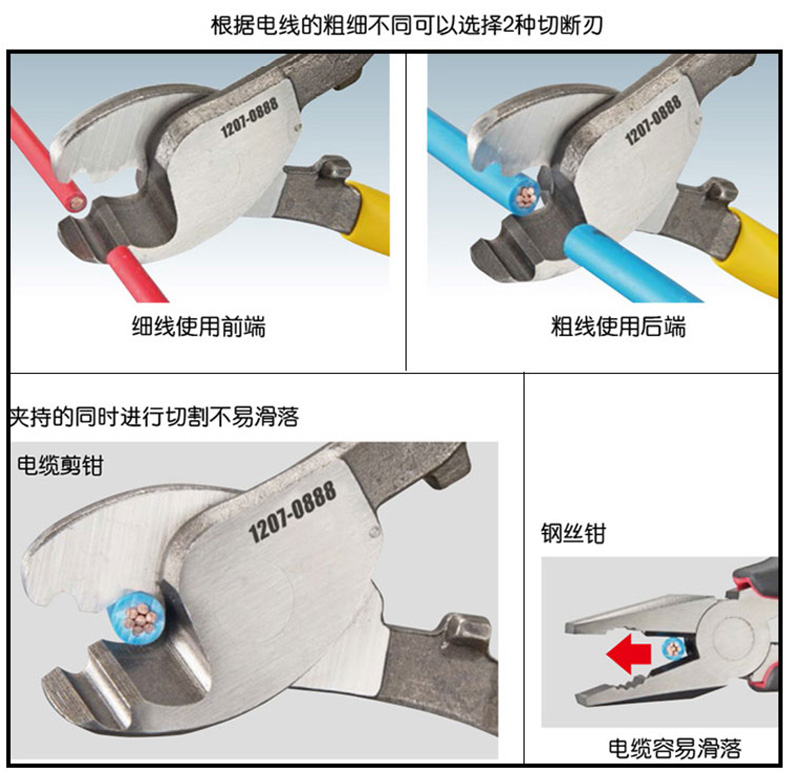 根据电线的粗细不同可以选择2种切断刃

1207-0888

细线使用前端

1207-0888

粗线使用后端

夹持的同时进行切割不易滑落

电缆剪钳

1207-0888

钢丝钳

电缆容易滑落