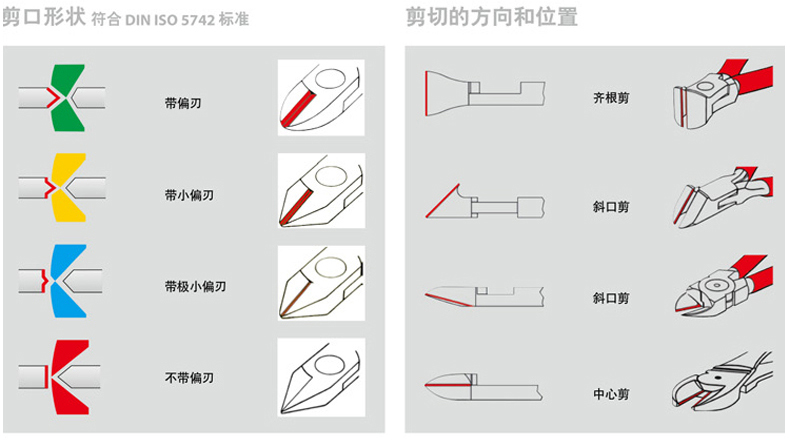 剪口形状 符合 DIN ISO 5742 标准

带偏刃

带小偏刃

带极小偏刃

不带偏刃

剪切的方向和位置

齐根剪

斜口剪

斜口剪

中心剪