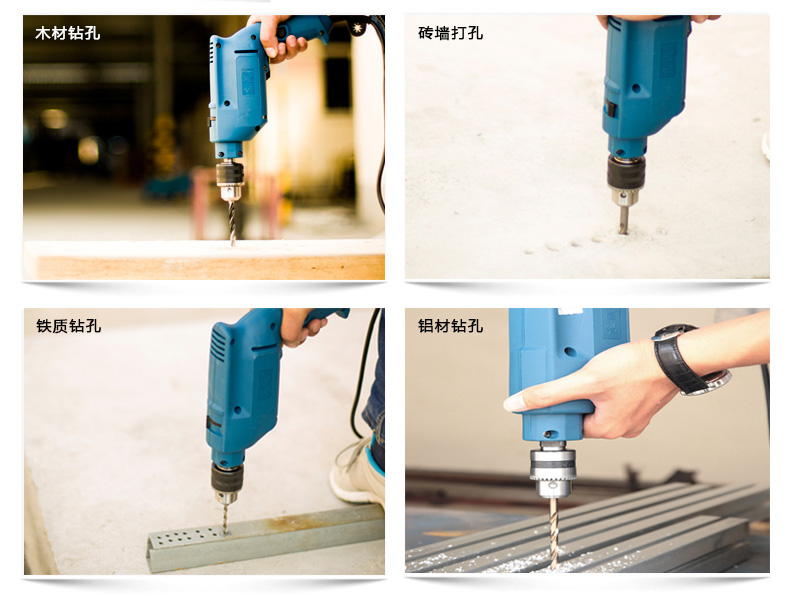 木材钻孔

砖墙打孔

铁质钻孔

铝材钻孔