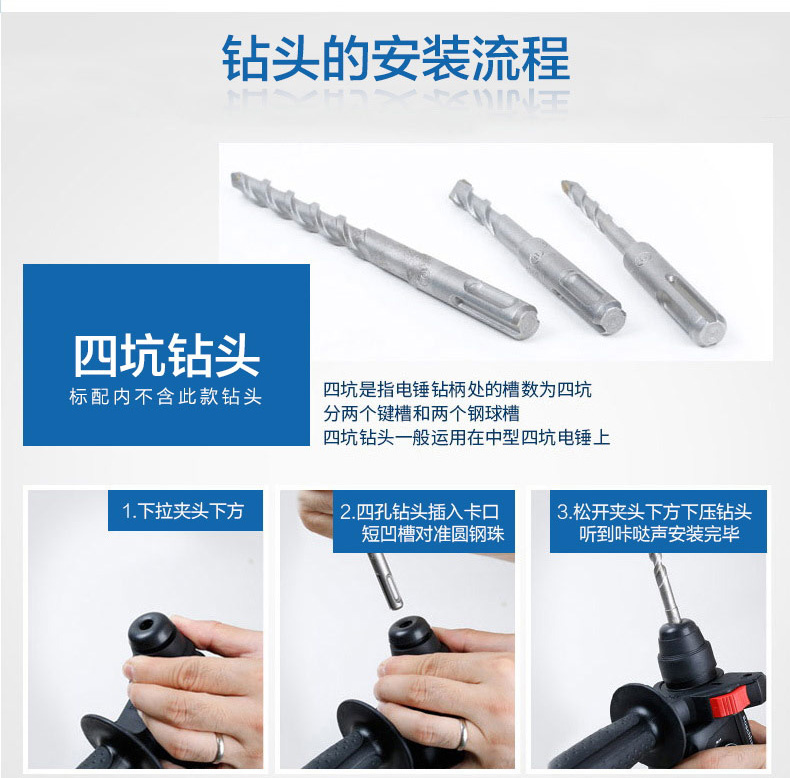 钻头的安装流程

四坑钻头
标配内不含此款钻头

四坑是指电锤钻柄处的槽数为四坑
分两个键槽和两个钢球槽
四坑钻头一般运用在中型四坑电锤上

1.下拉夹头下方

2.四孔钻头插入卡口
短凹槽对准圆钢珠

3.松开夹头下方下压钻头
听到咔哒声安装完毕