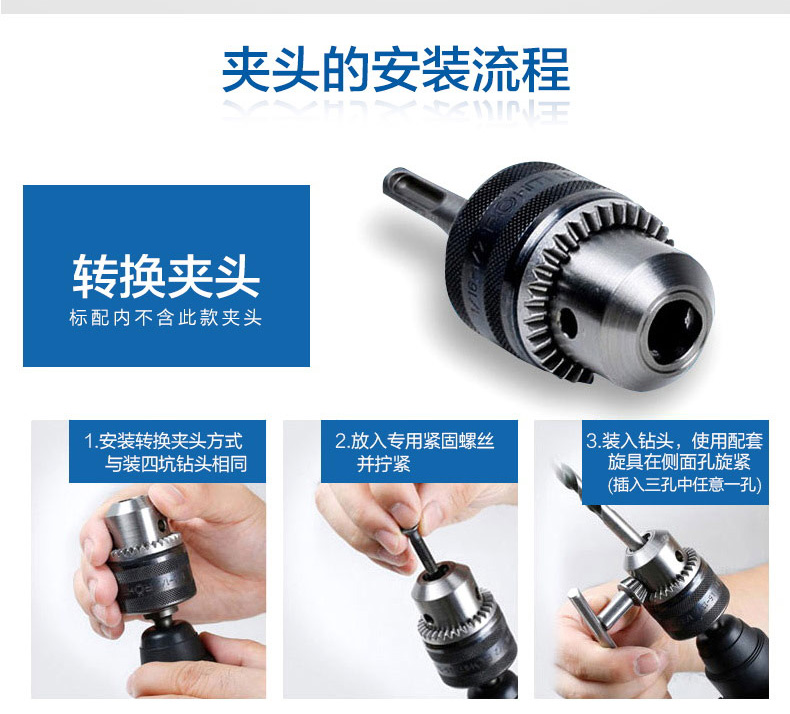 夹头的安装流程

转换夹头
标配内不含此款夹头

1.安装转换夹头方式与装四坑钻头相同

2.放入专用紧固螺丝并拧紧

3.装入钻头，使用配套旋具在侧面孔旋紧
(插入三孔中任意一孔)