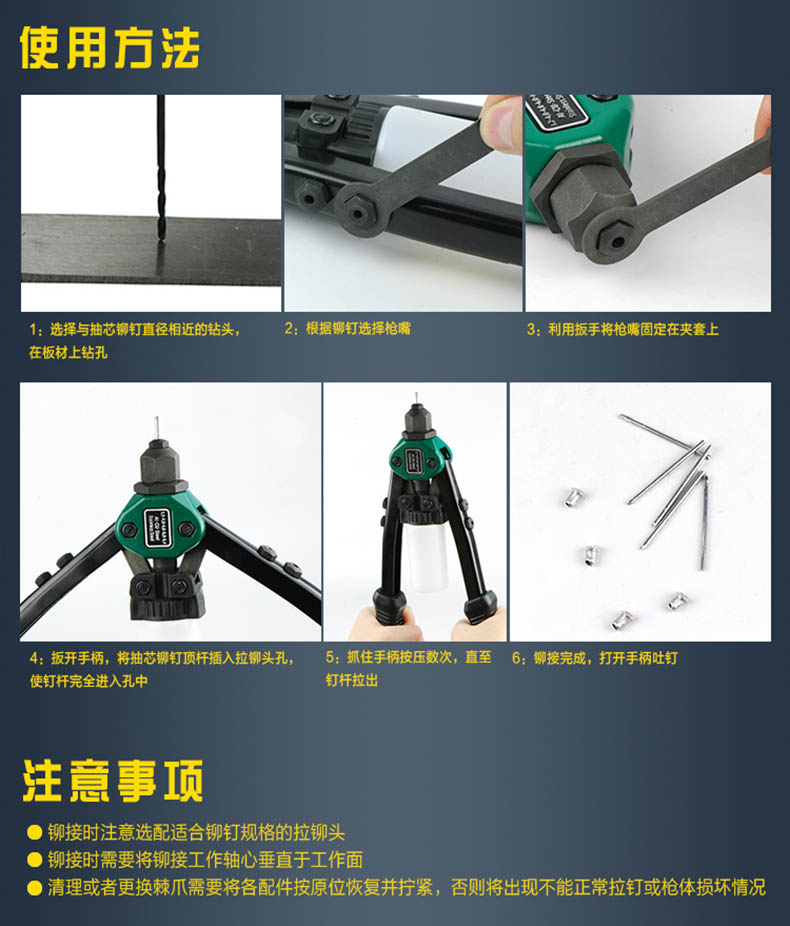 使用方法

1：选择与抽芯铆钉直径相近的钻头，在板材上钻孔

2：根据铆钉选择枪嘴

3：利用扳手将枪嘴固定在夹套上

4：扳开手柄，将抽芯铆钉顶杆插入拉铆头孔，使钉杆完全进入孔中

5：抓住手柄按压数次，直至钉杆拉出

6：铆接完成，打开手柄吐钉

注意事项

● 铆接时注意选配适合铆钉规格的拉铆头
● 铆接时需要将铆接工作轴心垂直于工作面
● 清理或者更换棘爪需要将各配件按原位恢复并拧紧，否则将出现不能正常拉钉或枪体损坏情况