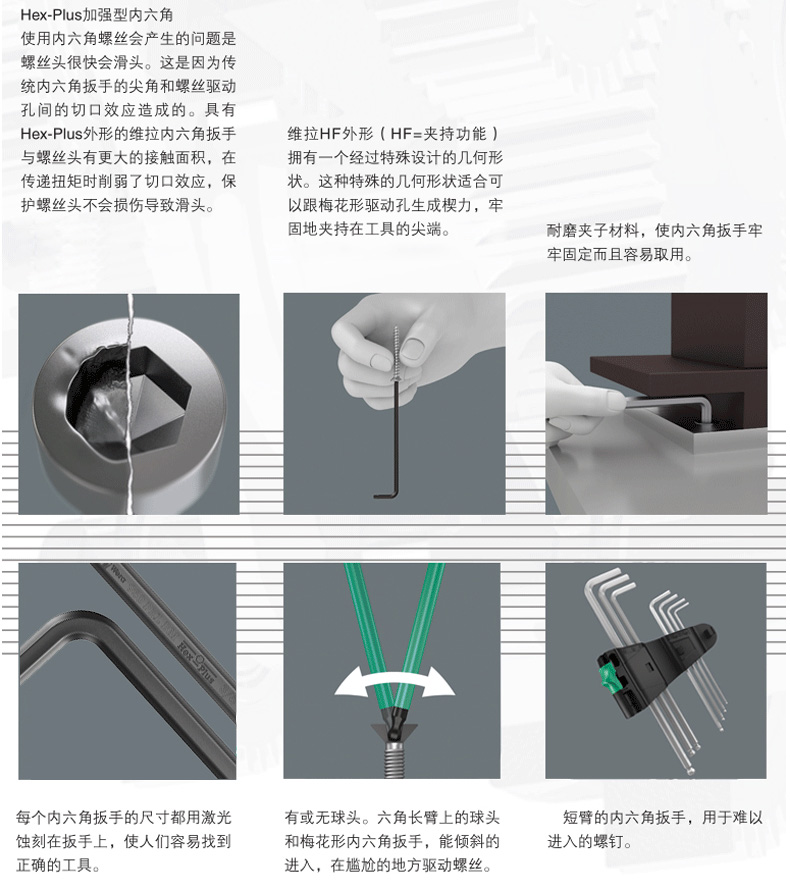 Hex-Plus加强型内六角
使用内六角螺丝会产生的问题是螺丝头很快会滑头。这是因为传统内六角扳手的尖角和螺丝驱动孔间的切口效应造成的。具有Hex-Plus外形的维拉内六角扳手与螺丝头有更大的接触面积，在传递扭矩时削弱了切口效应，保护螺丝头不会损伤导致滑头。

维拉HF外形（HF=夹持功能）拥有一个经过特殊设计的几何形状。这种特殊的几何形状适合可以跟梅花形驱动孔生成楔力，牢固地夹持在工具的尖端。

耐磨夹子材料，使内六角扳手牢牢固定而且容易取用。

Wera
Hex-Plus

每个内六角扳手的尺寸都用激光蚀刻在扳手上，使人们容易找到正确的工具。

有或无球头。六角长臂上的球头和梅花形内六角扳手，能倾斜的进入，在尴尬的地方驱动螺丝。

短臂的内六角扳手，用于难以进入的螺钉。