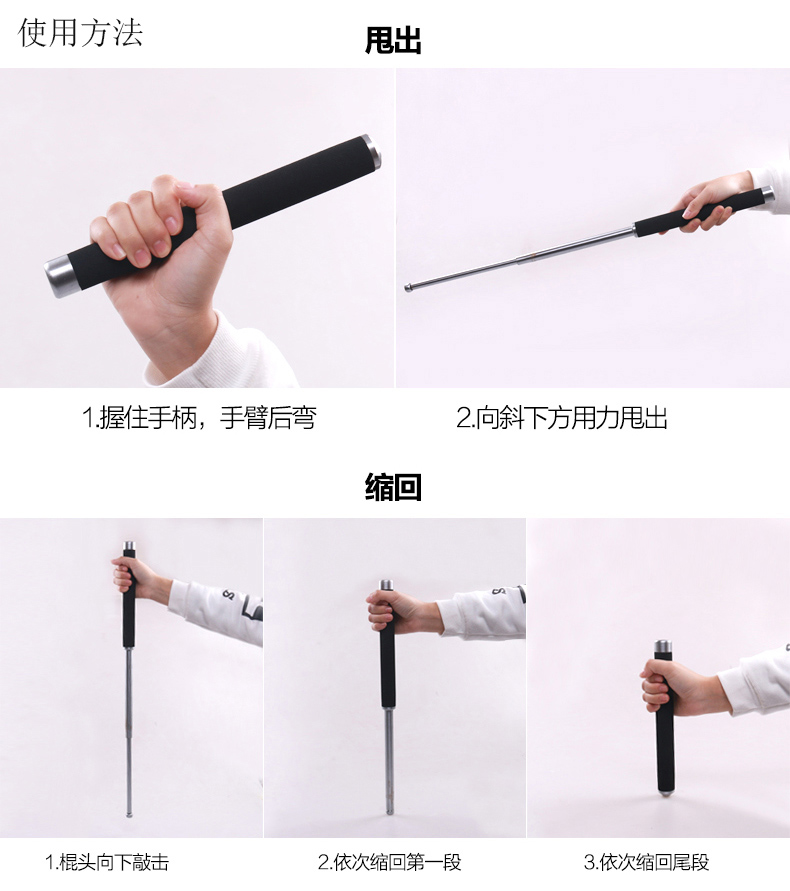 使用方法

甩出

1.握住手柄，手臂后弯

2.向斜下方用力甩出

缩回

1.棍头向下敲击

2.依次缩回第一段

3.依次缩回尾段