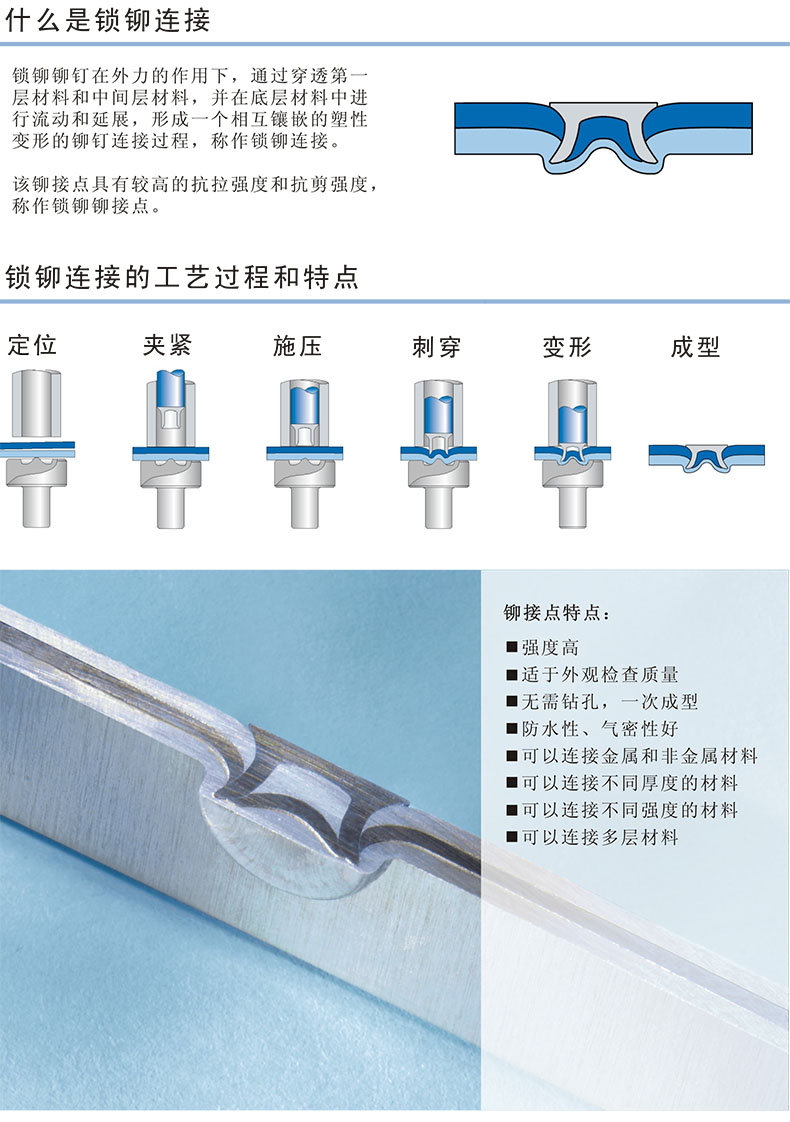 什么是锁铆连接

锁铆铆钉在外力的作用下，通过穿透第一层材料和中间层材料，并在底层材料中进行流动和延展，形成一个相互镶嵌的塑性变形的铆钉连接过程，称作锁铆连接。

该铆接点具有较高的抗拉强度和抗剪强度，称作锁铆铆接点。

锁铆连接的工艺过程和特点

定位 夹紧 施压 刺穿 变形 成型

铆接点特点：
■强度高
■适于外观检查质量
■无需钻孔，一次成型
■防水性、气密性好
■可以连接金属和非金属材料
■可以连接不同厚度的材料
■可以连接不同强度的材料
■可以连接多层材料