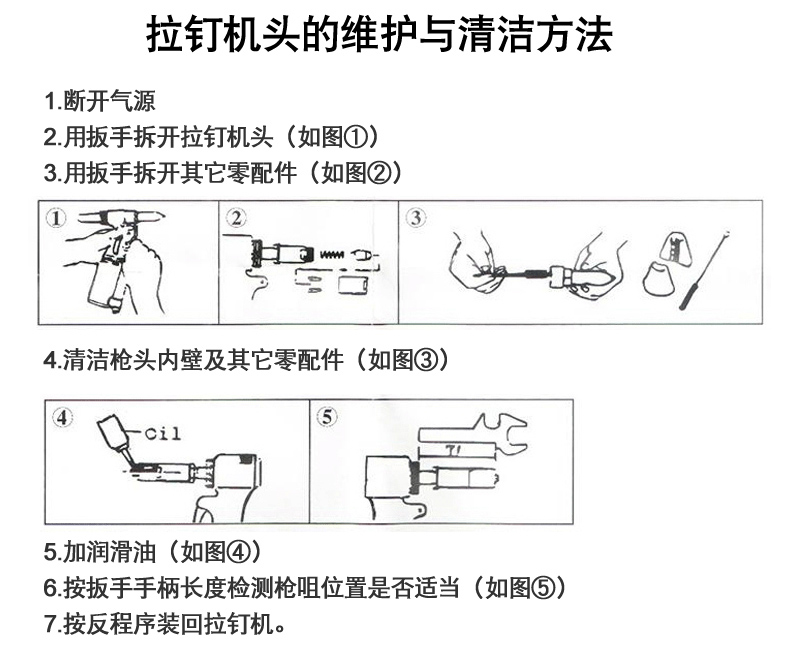 拉钉机头的维护与清洁方法

1.断开气源
2.用扳手拆开拉钉机头（如图①）
3.用扳手拆开其它零配件（如图②）

①

②

③

4.清洁枪头内壁及其它零配件（如图③）

④

Cil

⑤

T1

5.加润滑油（如图④）
6.按扳手手柄长度检测枪咀位置是否适当（如图⑤）
7.按反程序装回拉钉机。