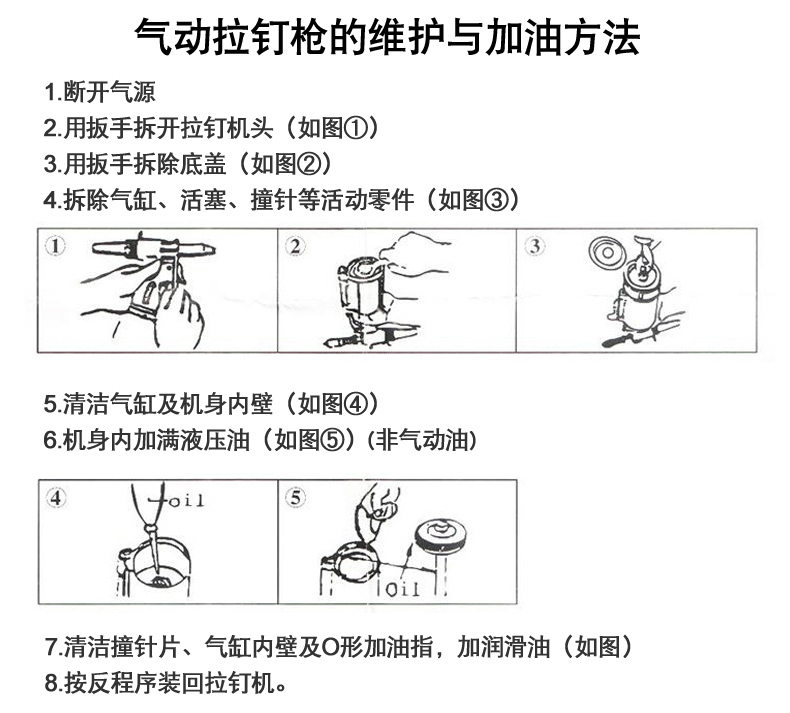 气动拉钉枪的维护与加油方法

1.断开气源
2.用扳手拆开拉钉机头（如图①）
3.用扳手拆除底盖（如图②）
4.拆除气缸、活塞、撞针等活动零件（如图③）

①

②

③

5.清洁气缸及机身内壁（如图④）
6.机身内加满液压油（如图⑤）(非气动油)

④ oil

⑤ oil

7.清洁撞针片、气缸内壁及O形加油指，加润滑油（如图）
8.按反程序装回拉钉机。