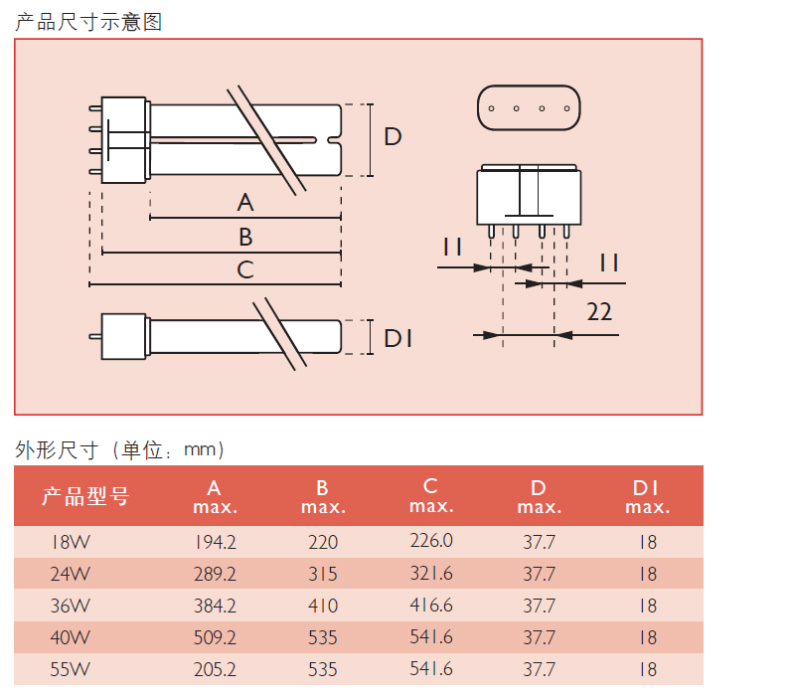 产品尺寸示意图

D

A

B

C

D1

11

11

22

外形尺寸（单位：mm）

| 产品型号 | A max. | B max. | C max. | D max. | D1 max. |
|---|---|---|---|---|---|
| 18W | 194.2 | 220 | 226.0 | 37.7 | 18 |
| 24W | 289.2 | 315 | 321.6 | 37.7 | 18 |
| 36W | 384.2 | 410 | 416.6 | 37.7 | 18 |
| 40W | 509.2 | 535 | 541.6 | 37.7 | 18 |
| 55W | 205.2 | 535 | 541.6 | 37.7 | 18 |