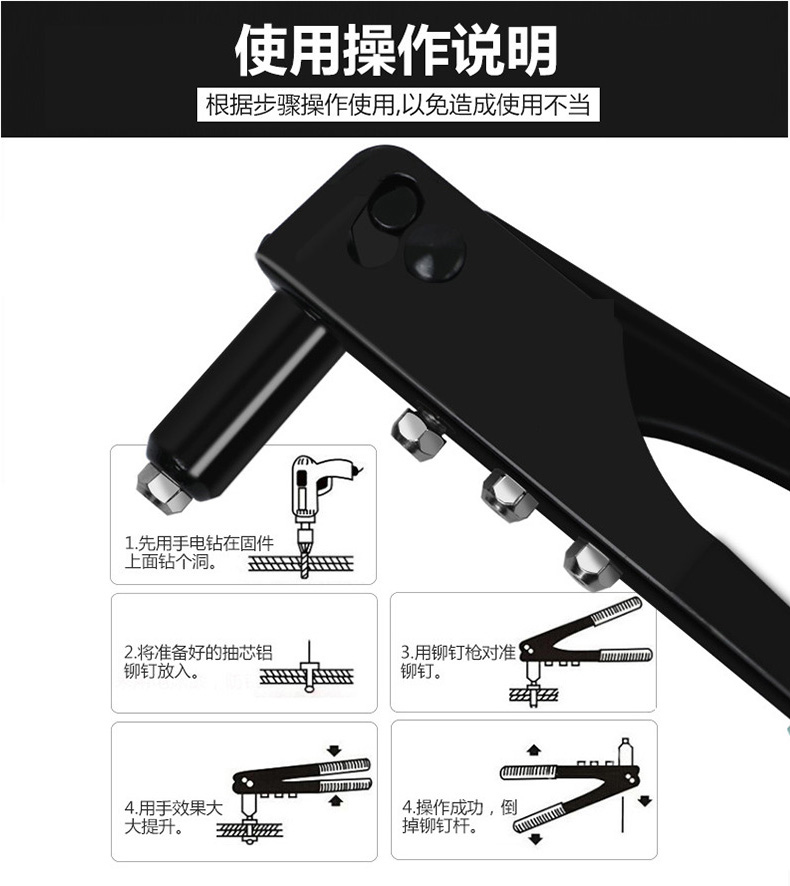 使用操作说明

根据步骤操作使用,以免造成使用不当

1.先用手电钻在固件上面钻个洞。

2.将准备好的抽芯铝铆钉放入。

3.用铆钉枪对准铆钉。

4.用手效果大大提升。

4.操作成功，倒掉铆钉杆。