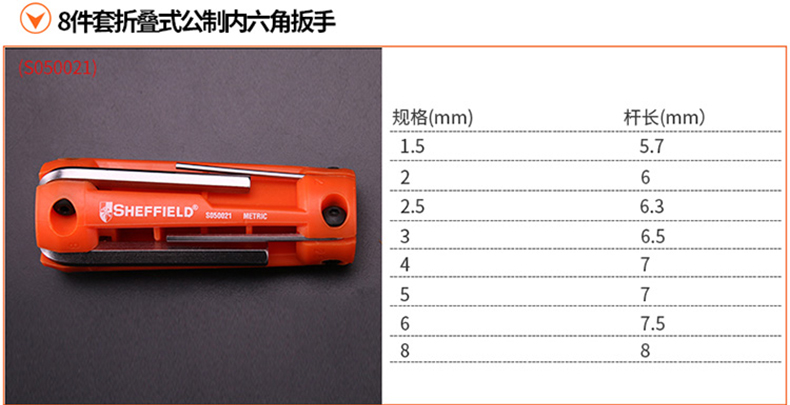 8件套折叠式公制内六角扳手

(S050021)

SHEFFIELD®
S050021 METRIC

| 规格(mm) | 杆长(mm) |
|---|---|
| 1.5 | 5.7 |
| 2 | 6 |
| 2.5 | 6.3 |
| 3 | 6.5 |
| 4 | 7 |
| 5 | 7 |
| 6 | 7.5 |
| 8 | 8 |